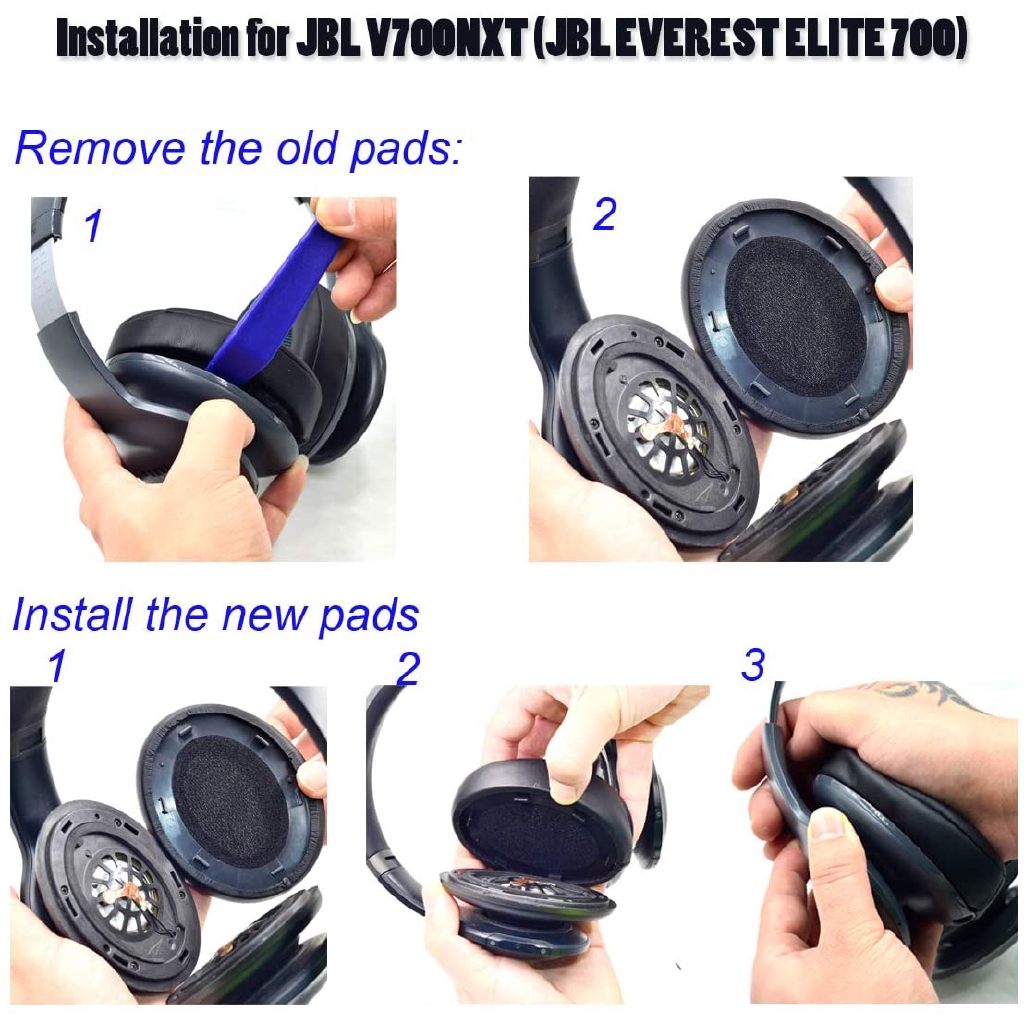 Installation for JBL V700NXT (JBL EVEREST ELITE 700)

Remove the old pads:

1

2

Install the new pads

1

2

3