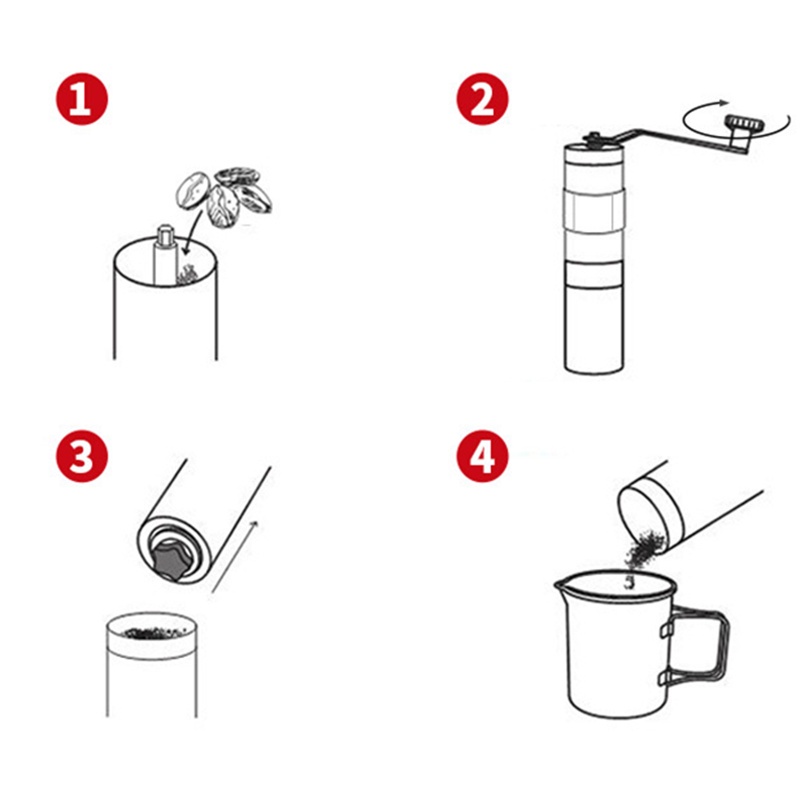 1

2

3

4