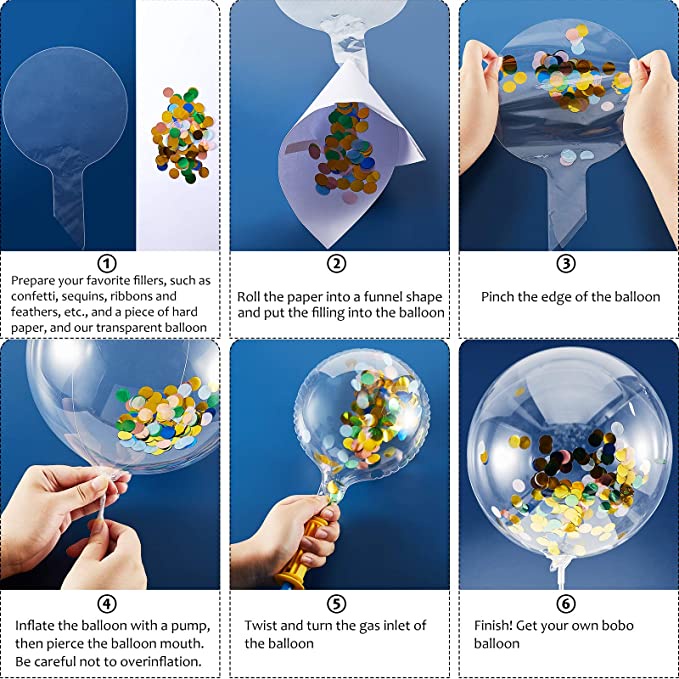 ①
Prepare your favorite fillers, such as confetti, sequins, ribbons and feathers, etc., and a piece of hard paper, and our transparent balloon

②
Roll the paper into a funnel shape and put the filling into the balloon

③
Pinch the edge of the balloon

④
Inflate the balloon with a pump, then pierce the balloon mouth. Be careful not to overinflation.

⑤
Twist and turn the gas inlet of the balloon

⑥
Finish! Get your own bobo balloon