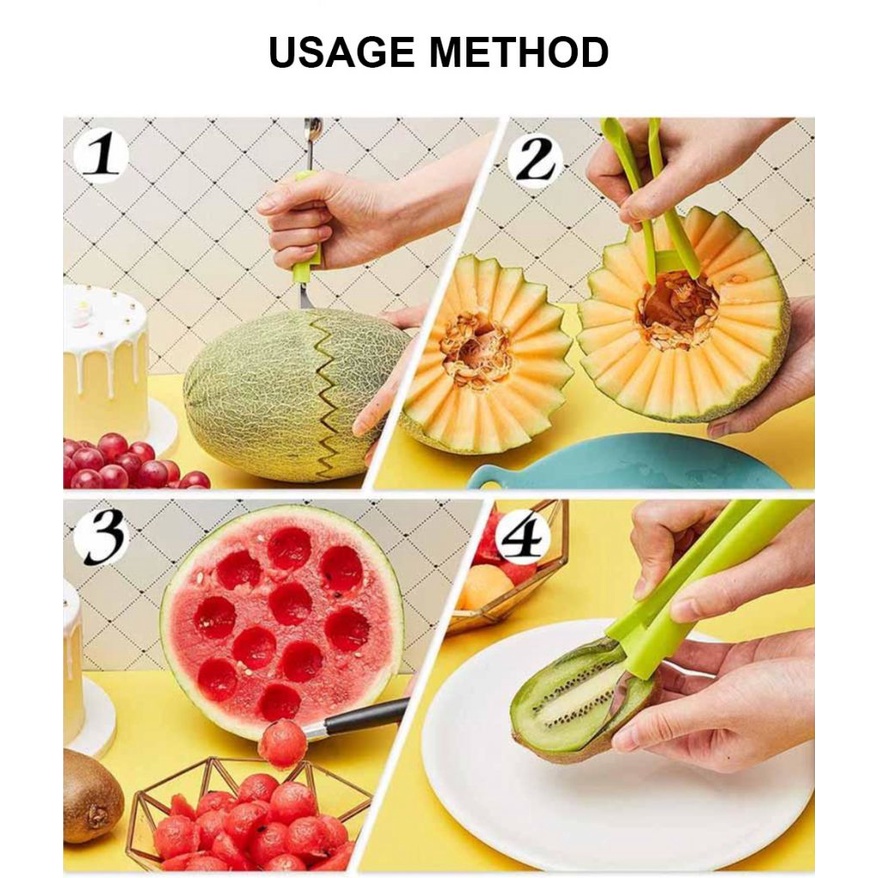 USAGE METHOD

1

2

3

4