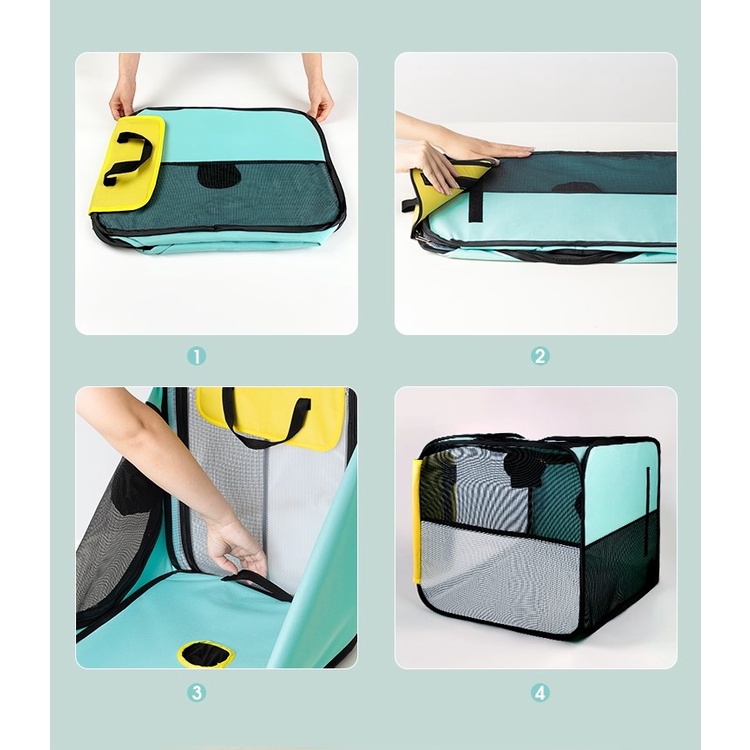 1

2

3

4