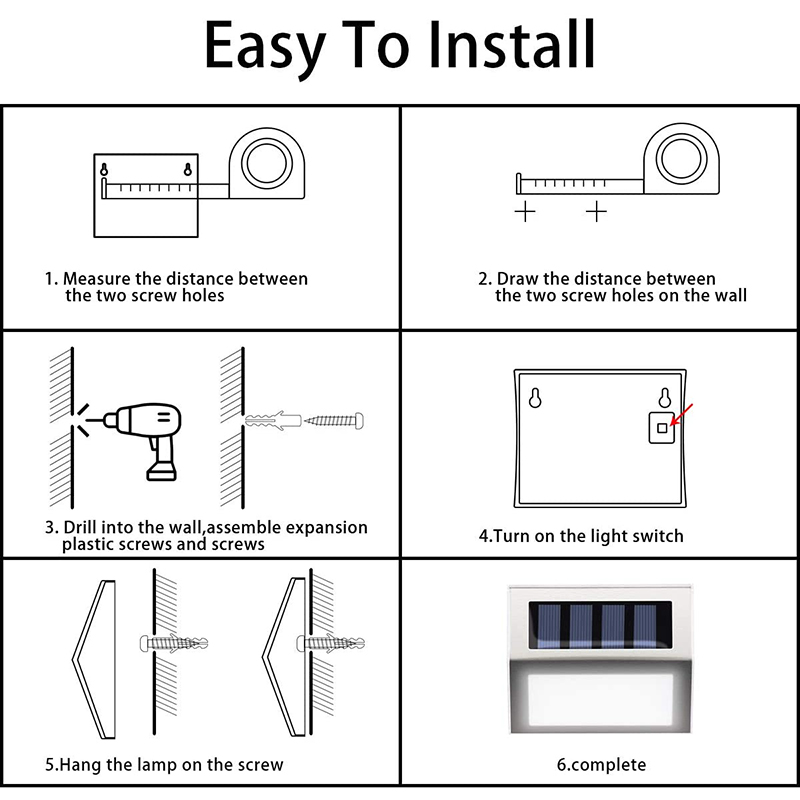 Easy To Install

1. Measure the distance between the two screw holes

2. Draw the distance between the two screw holes on the wall

3. Drill into the wall,assemble expansion plastic screws and screws

4.Turn on the light switch

5.Hang the lamp on the screw

6.complete