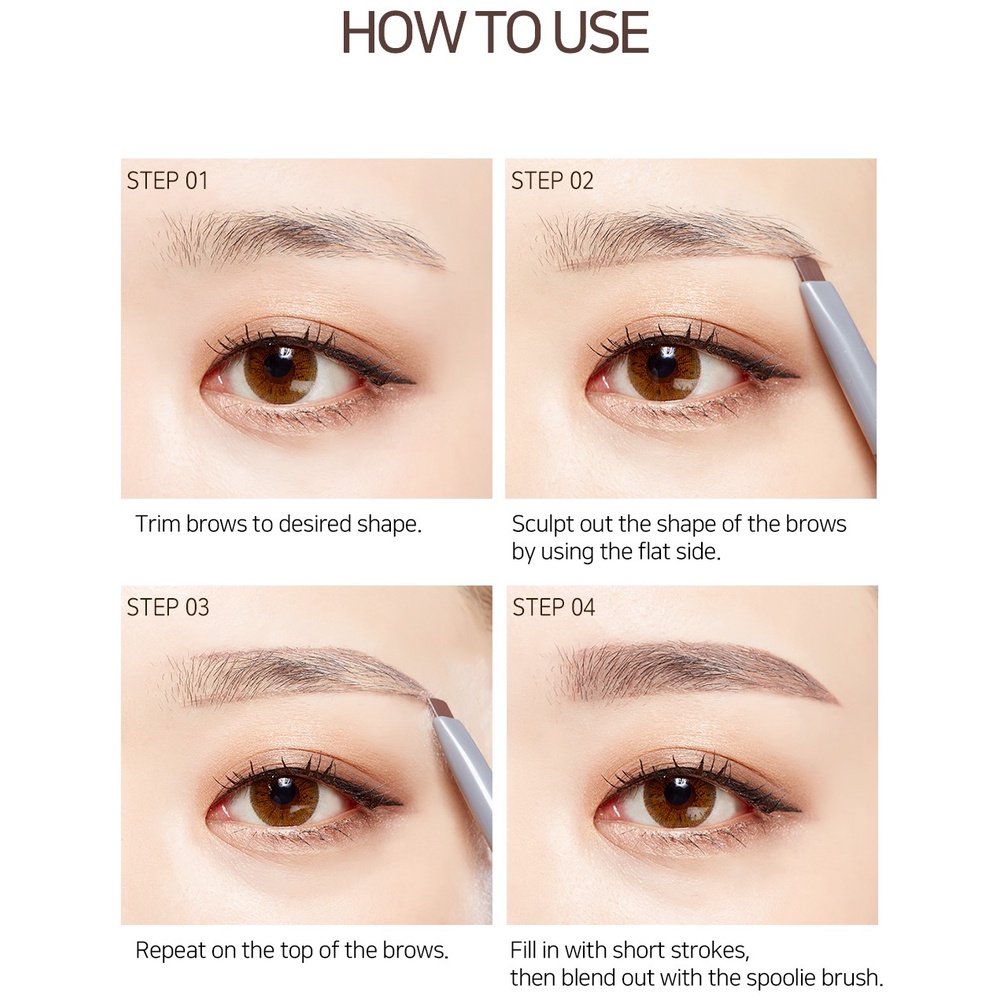 HOW TO USE

STEP 01

Trim brows to desired shape.

STEP 02

Sculpt out the shape of the brows by using the flat side.

STEP 03

Repeat on the top of the brows.

STEP 04

Fill in with short strokes, then blend out with the spoolie brush.