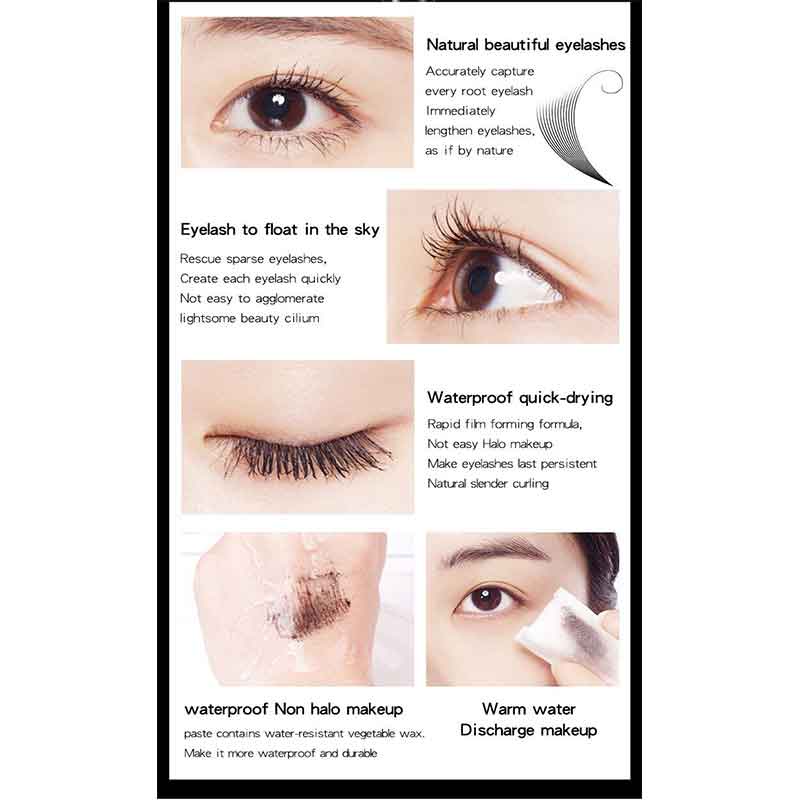 Natural beautiful eyelashes

Accurately capture every root eyelash Immediately lengthen eyelashes, as if by nature

Eyelash to float in the sky

Rescue sparse eyelashes, Create each eyelash quickly Not easy to agglomerate lightsome beauty cilium

Waterproof quick-drying

Rapid film forming formula, Not easy Halo makeup Make eyelashes last persistent Natural slender curling

waterproof Non halo makeup

paste contains water-resistant vegetable wax. Make it more waterproof and durable

Warm water
Discharge makeup