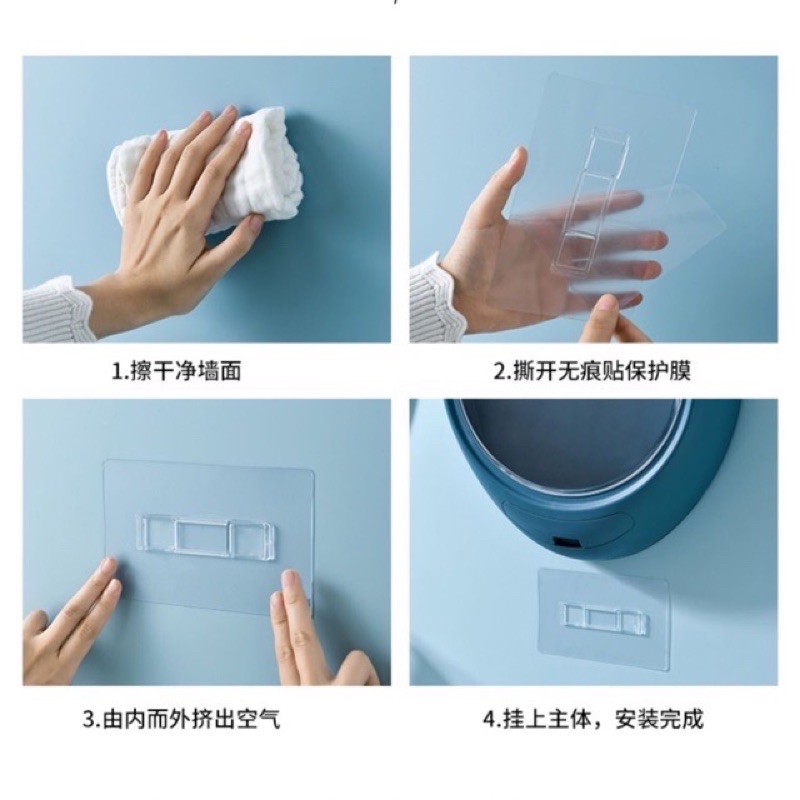 1.擦干净墙面

2.撕开无痕贴保护膜

3.由内而外挤出空气

4.挂上主体，安装完成