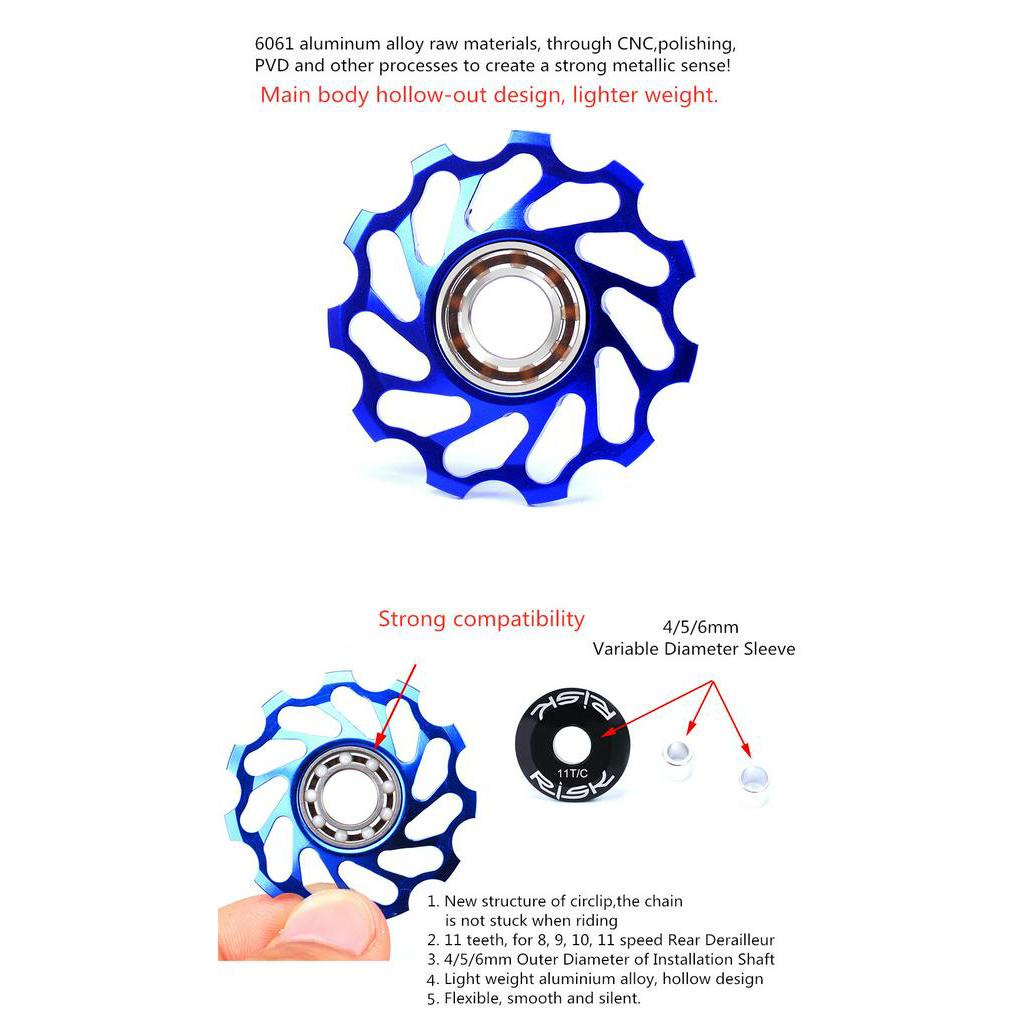 6061 aluminum alloy raw materials, through CNC,polishing, PVD and other processes to create a strong metallic sense!

Main body hollow-out design, lighter weight.

Strong compatibility

4/5/6mm
Variable Diameter Sleeve

RISK
11T/C
RISK

1. New structure of circlip,the chain is not stuck when riding
2. 11 teeth, for 8, 9, 10, 11 speed Rear Derailleur
3. 4/5/6mm Outer Diameter of Installation Shaft
4. Light weight aluminium alloy, hollow design
5. Flexible, smooth and silent.