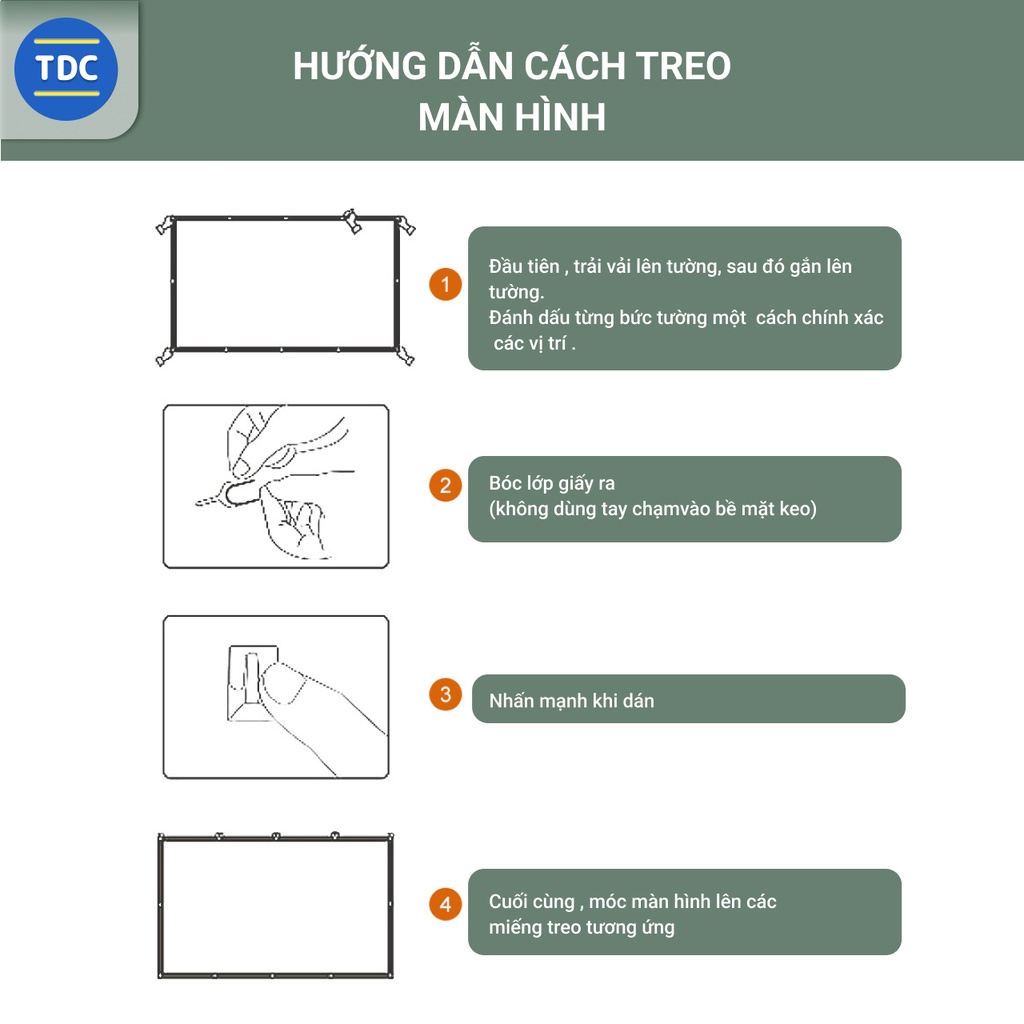 TDC

HƯỚNG DẪN CÁCH TREO MÀN HÌNH

1

Đầu tiên , trải vải lên tường, sau đó gắn lên tường.
Đánh dấu từng bức tường một  cách chính xác các vị trí .

2

Bóc lớp giấy ra
(không dùng tay chạmvào bề mặt keo)

3

Nhấn mạnh khi dán

4

Cuối cùng , móc màn hình lên các miếng treo tương ứng