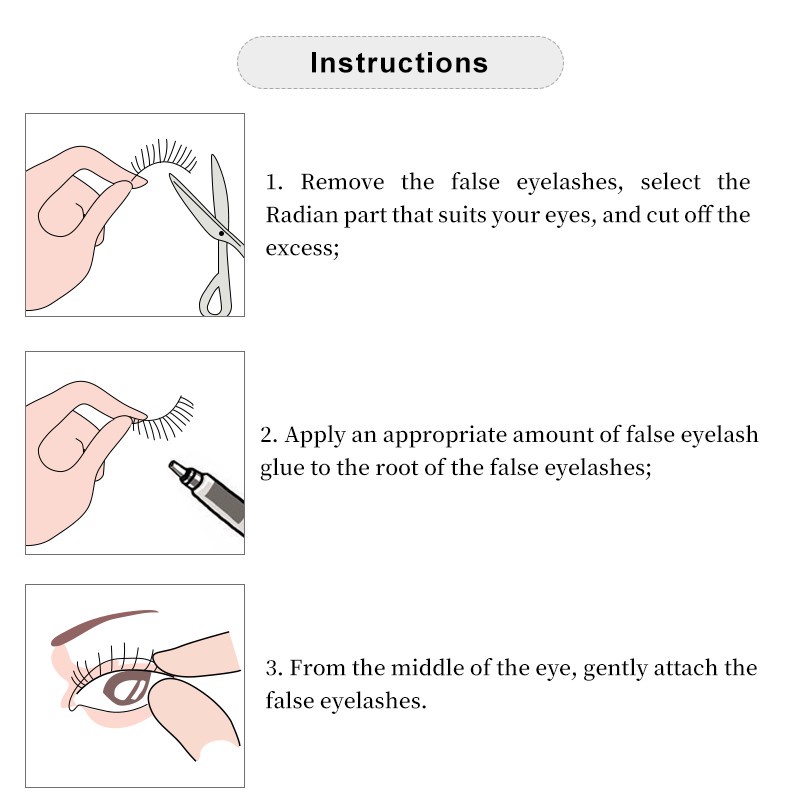 Instructions

1. Remove the false eyelashes, select the Radian part that suits your eyes, and cut off the excess;

2. Apply an appropriate amount of false eyelash glue to the root of the false eyelashes;

3. From the middle of the eye, gently attach the false eyelashes.