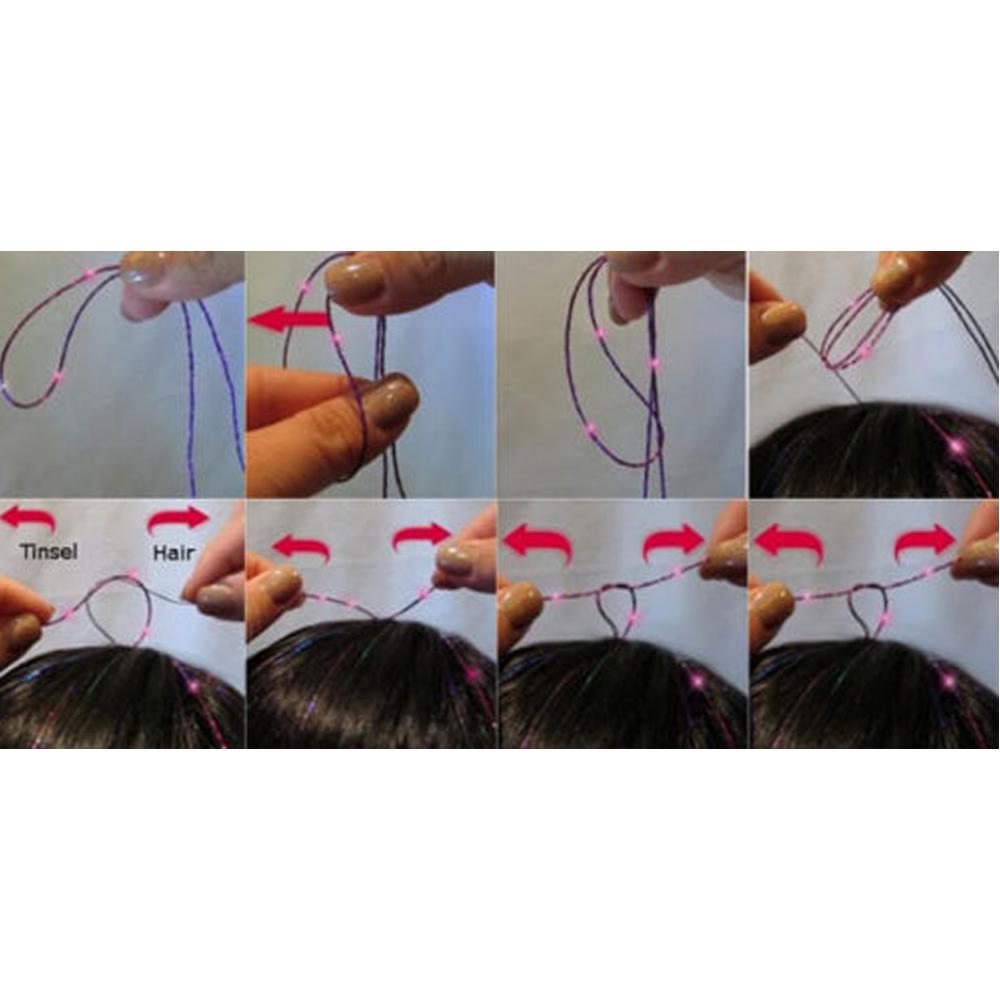 Tinsel Hair