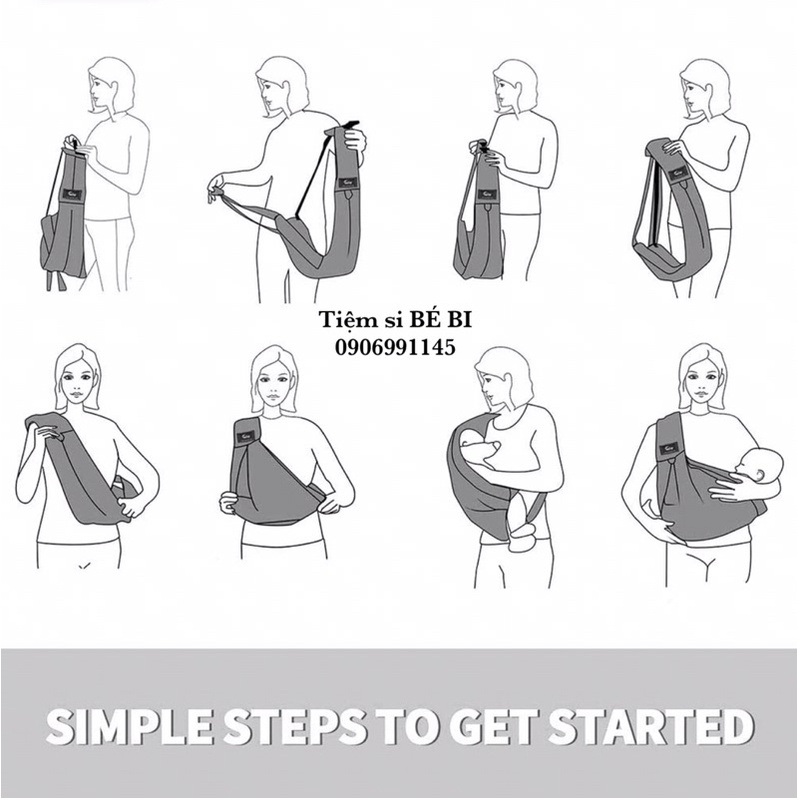 Tiệm si BÉ BI
0906991145

SIMPLE STEPS TO GET STARTED