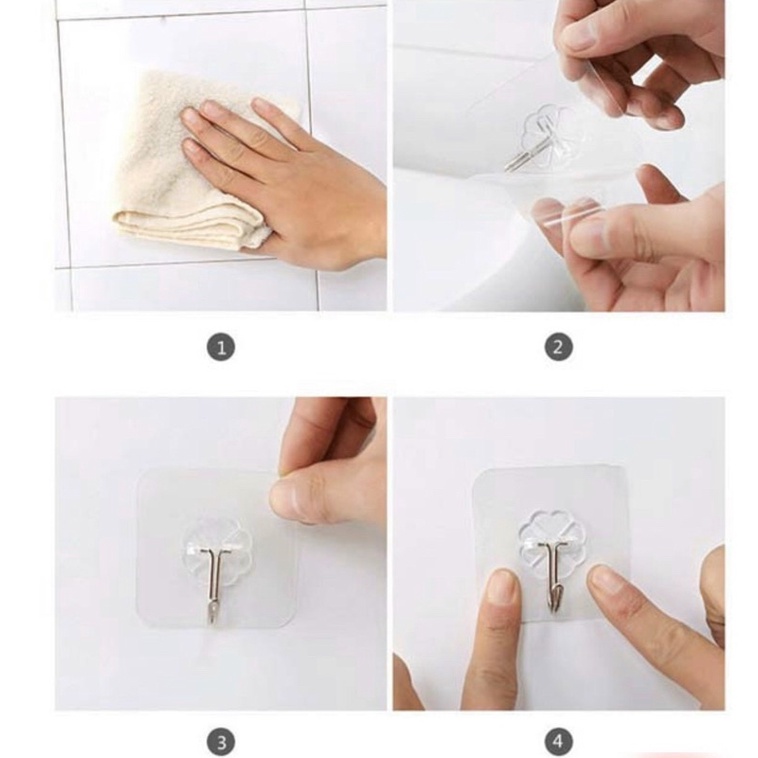 1

2

3

4