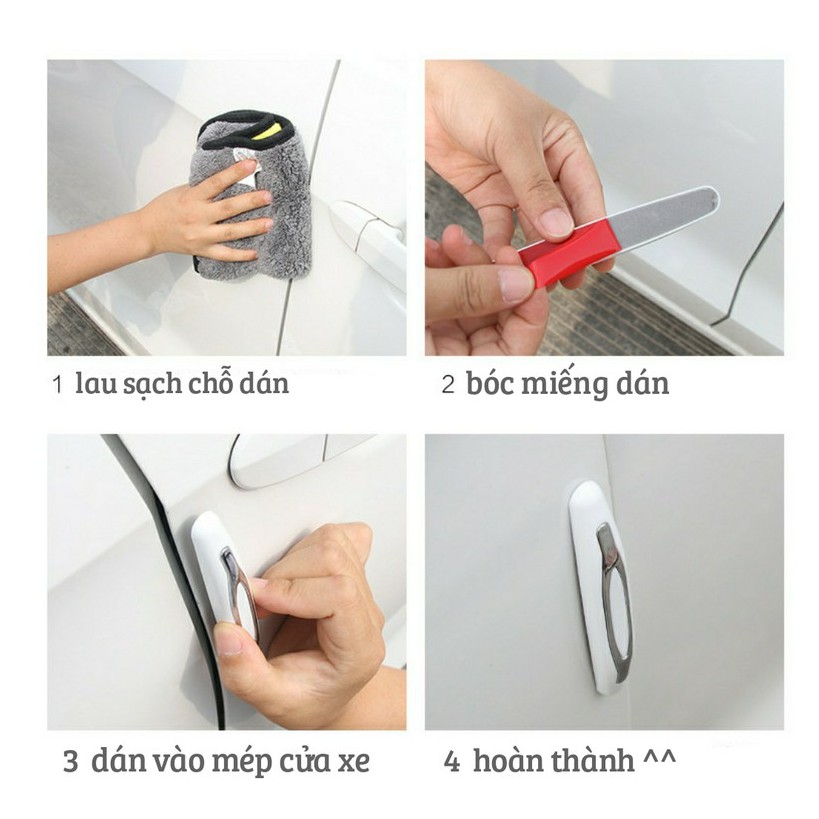 1 lau sạch chỗ dán

2 bóc miếng dán

3 dán vào mép cửa xe

4 hoàn thành ^^