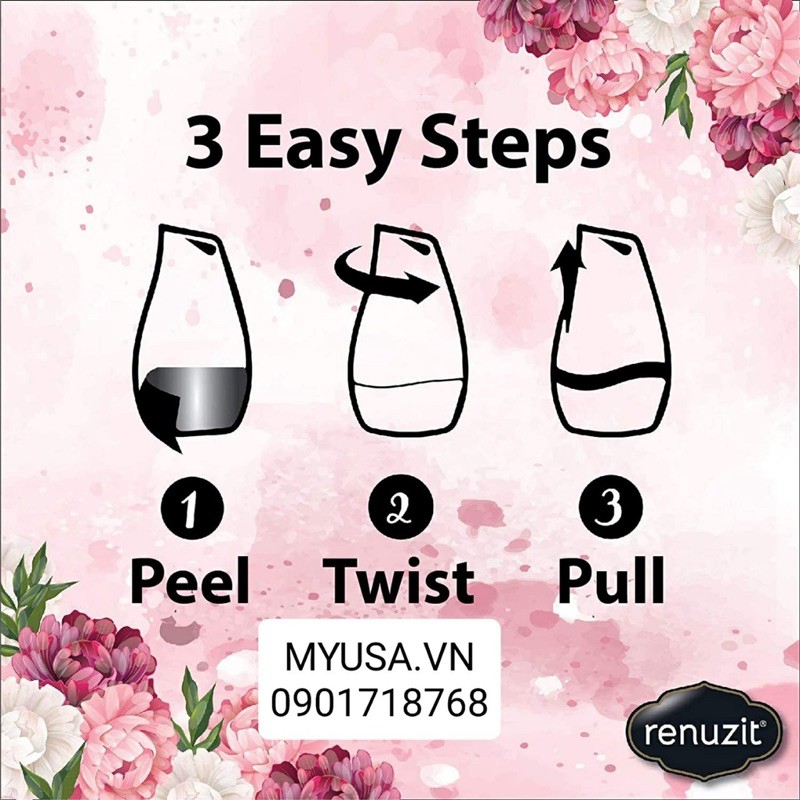 3 Easy Steps

1
Peel

2
Twist

3
Pull

MYUSA.VN
0901718768

renuzit®