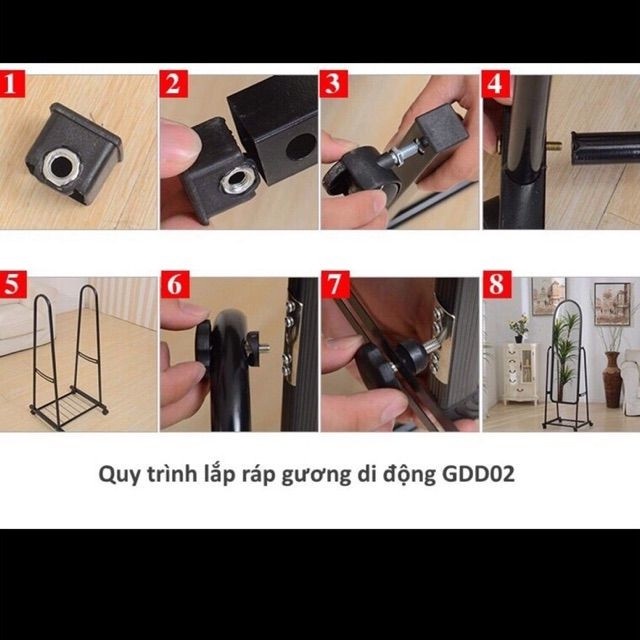 1

2

3

4

5

6

7

8

Quy trình lắp ráp gương di động GDD02