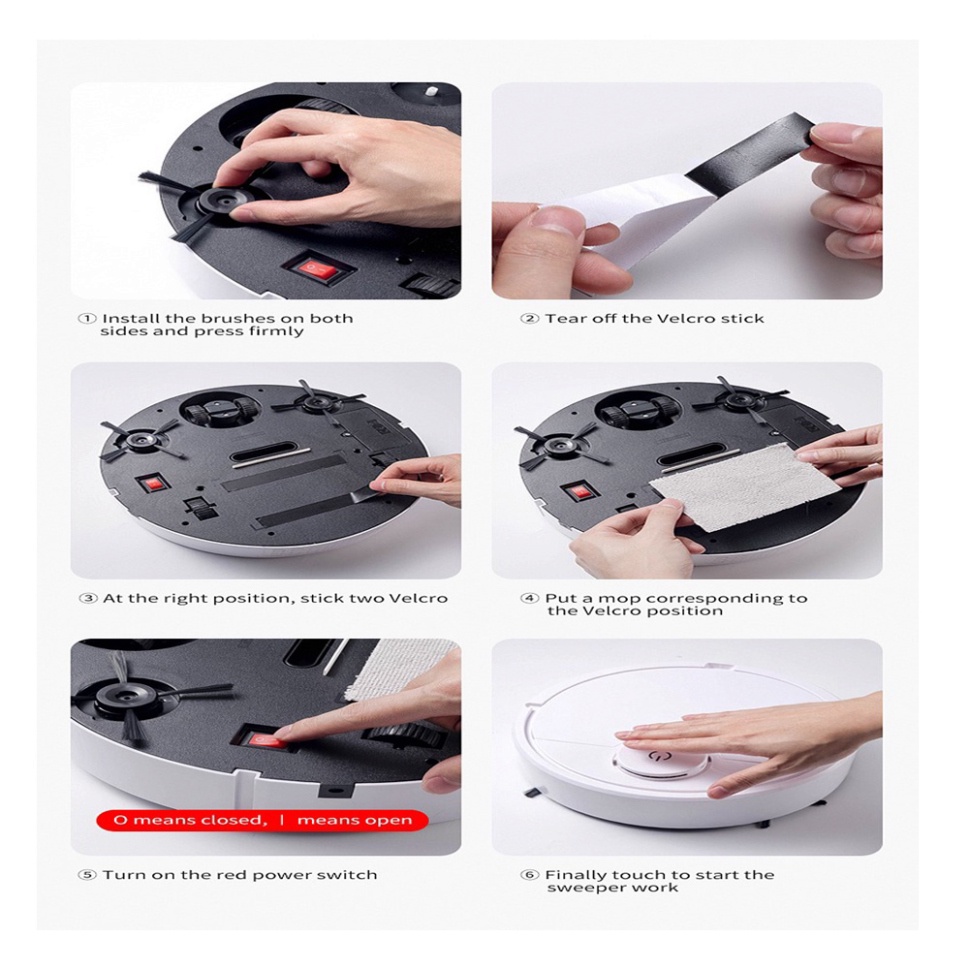 ① Install the brushes on both sides and press firmly

② Tear off the Velcro stick

③ At the right position, stick two Velcro

④ Put a mop corresponding to the Velcro position

O means closed, | means open

⑤ Turn on the red power switch

⑥ Finally touch to start the sweeper work