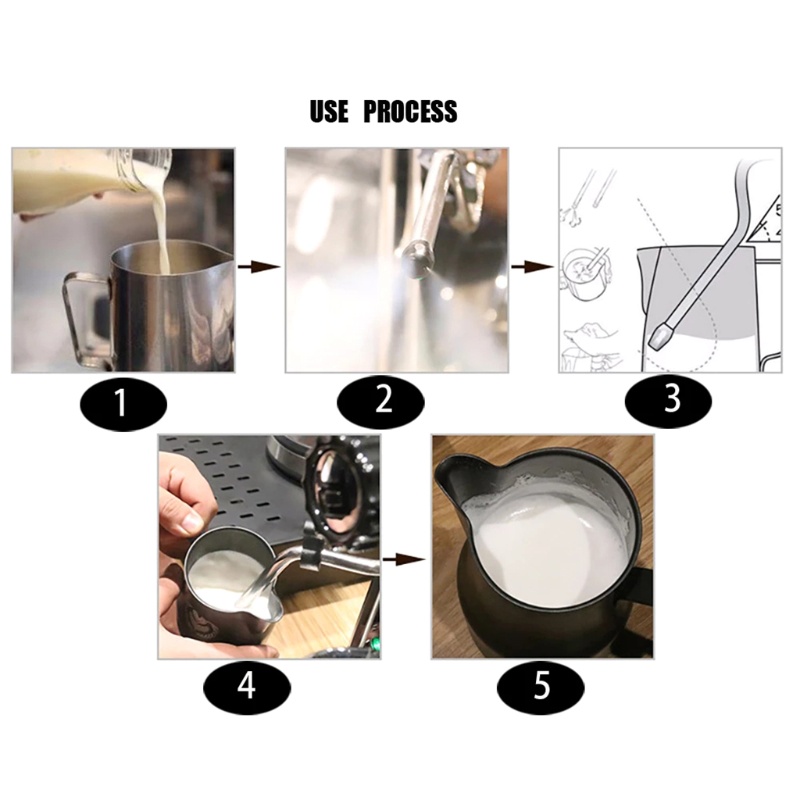 USE PROCESS

1

2

3

4

5