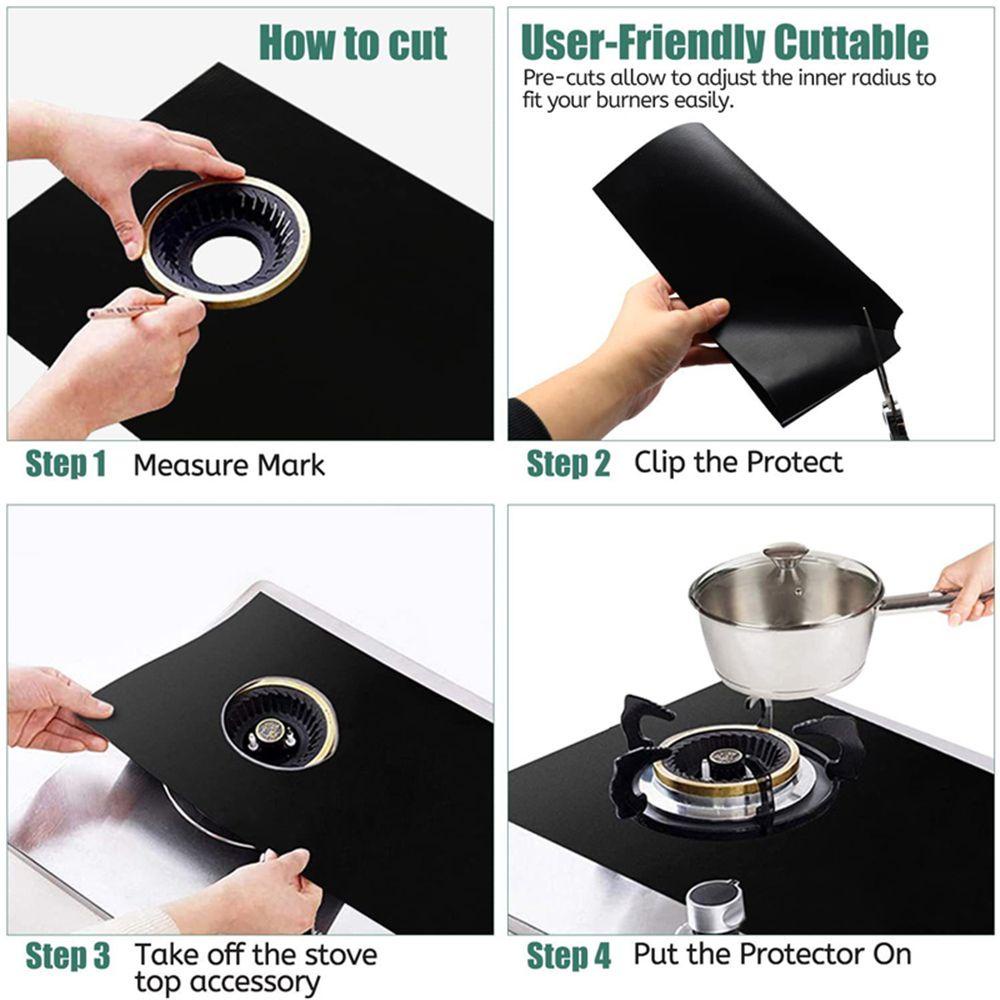 How to cut

User-Friendly Cuttable

Pre-cuts allow to adjust the inner radius to fit your burners easily.

Step 1 Measure Mark

Step 2 Clip the Protect

Step 3 Take off the stove top accessory

Step 4 Put the Protector On