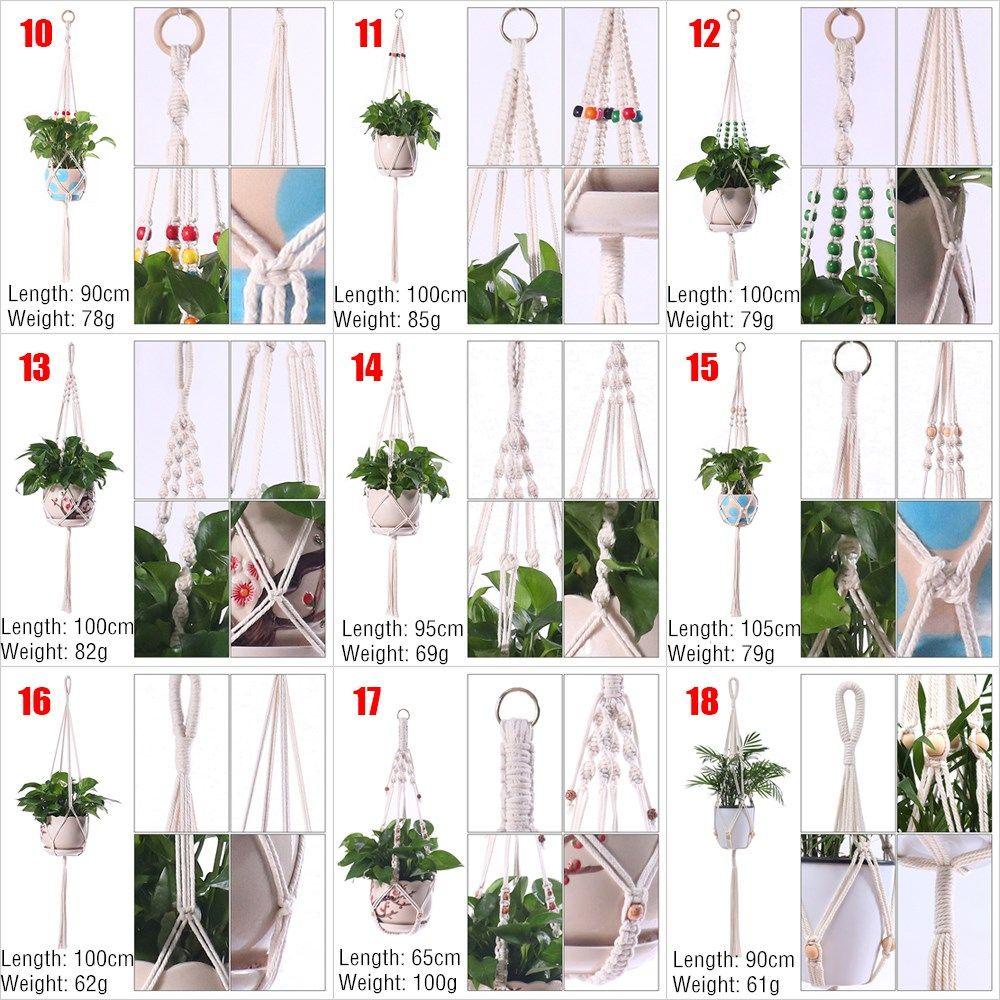 10
Length: 90cm
Weight: 78g

11
Length: 100cm
Weight: 85g

12
Length: 100cm
Weight: 79g

13
Length: 100cm
Weight: 82g

14
Length: 95cm
Weight: 69g

15
Length: 105cm
Weight: 79g

16
Length: 100cm
Weight: 62g

17
Length: 65cm
Weight: 100g

18
Length: 90cm
Weight: 61g