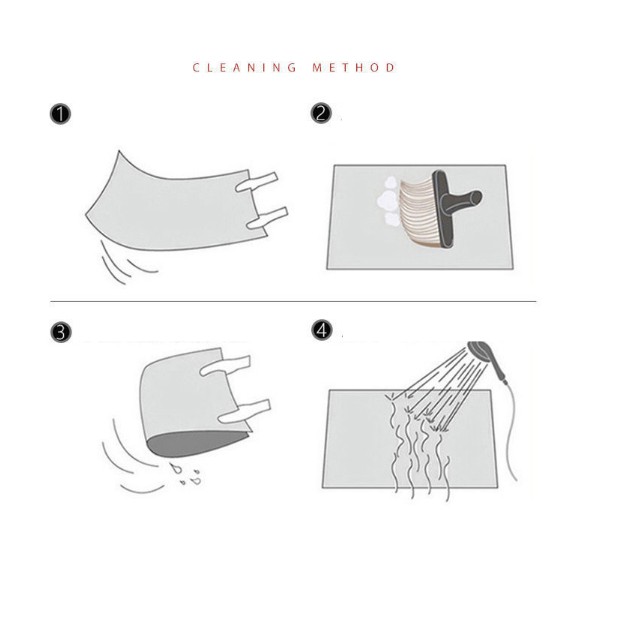 CLEANING METHOD

1

2

3

4