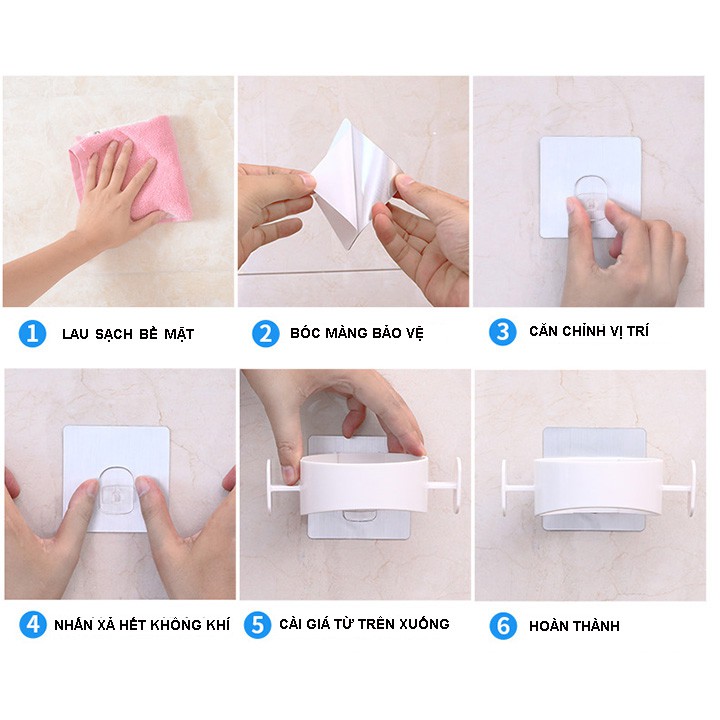 1 LAU SẠCH BỀ MẶT

2 BÓC MÀNG BẢO VỆ

3 CĂN CHỈNH VỊ TRÍ

4 NHẤN XẢ HẾT KHÔNG KHÍ

5 CÀI GIÁ TỪ TRÊN XUỐNG

6 HOÀN THÀNH