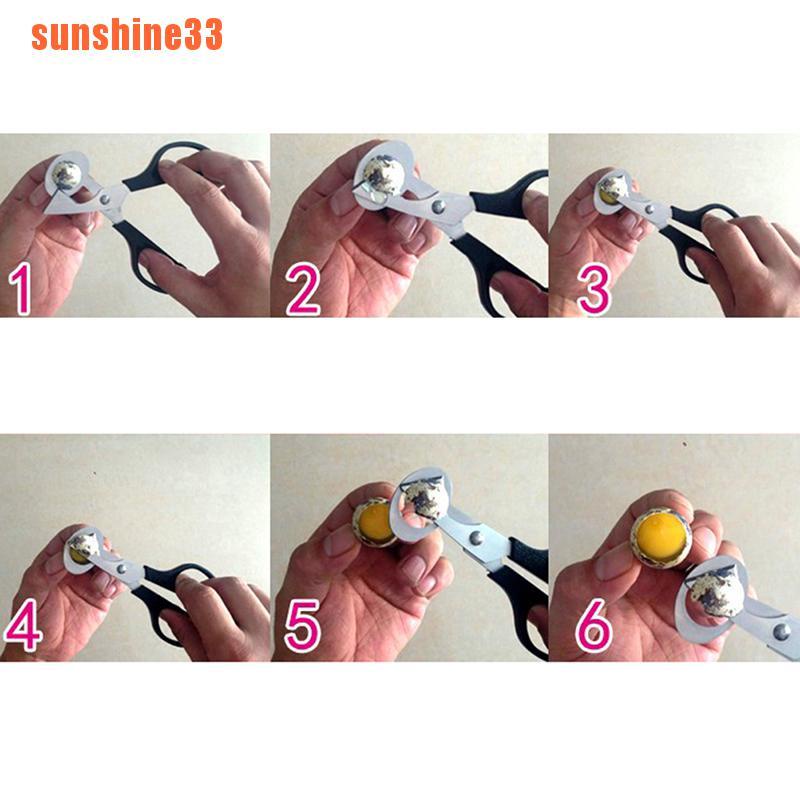 sunshine33

1

2

3

4

5

6