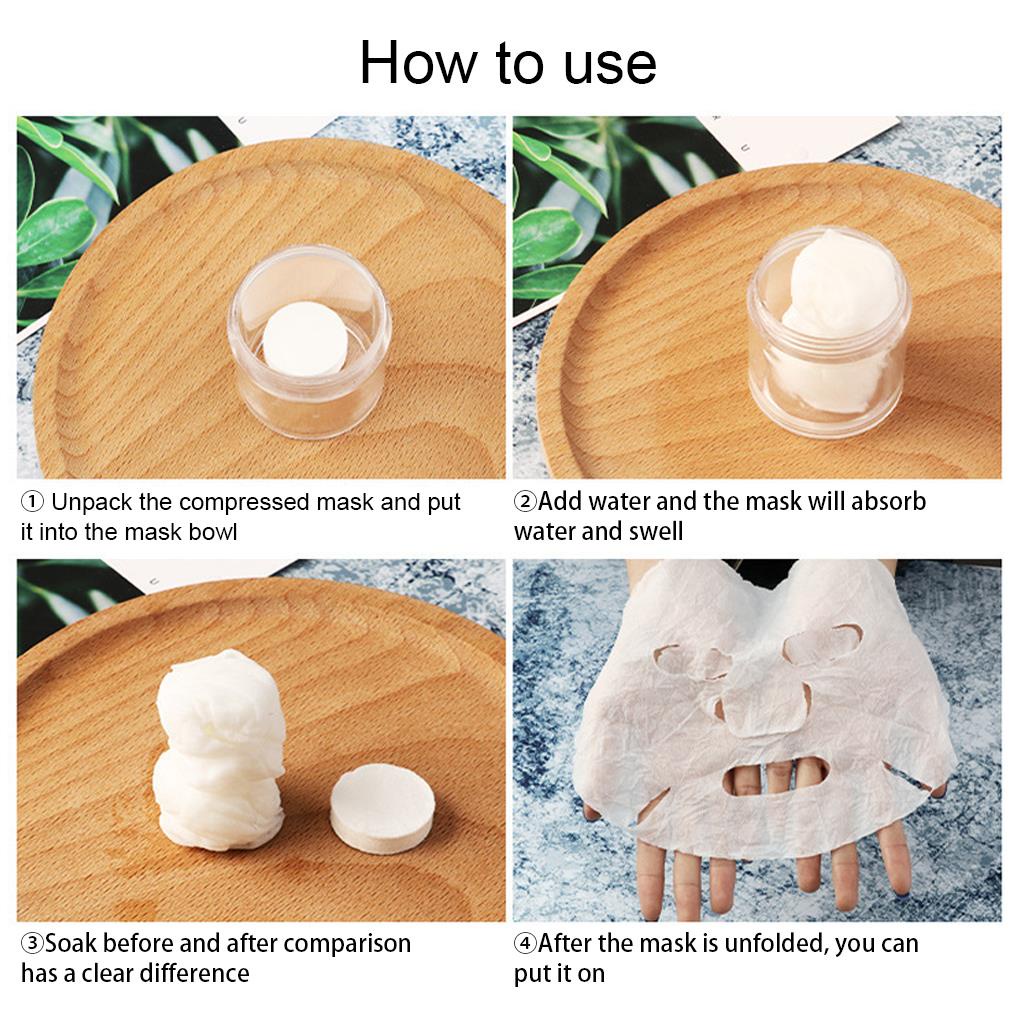 How to use

① Unpack the compressed mask and put it into the mask bowl

②Add water and the mask will absorb water and swell

③Soak before and after comparison has a clear difference

④After the mask is unfolded, you can put it on