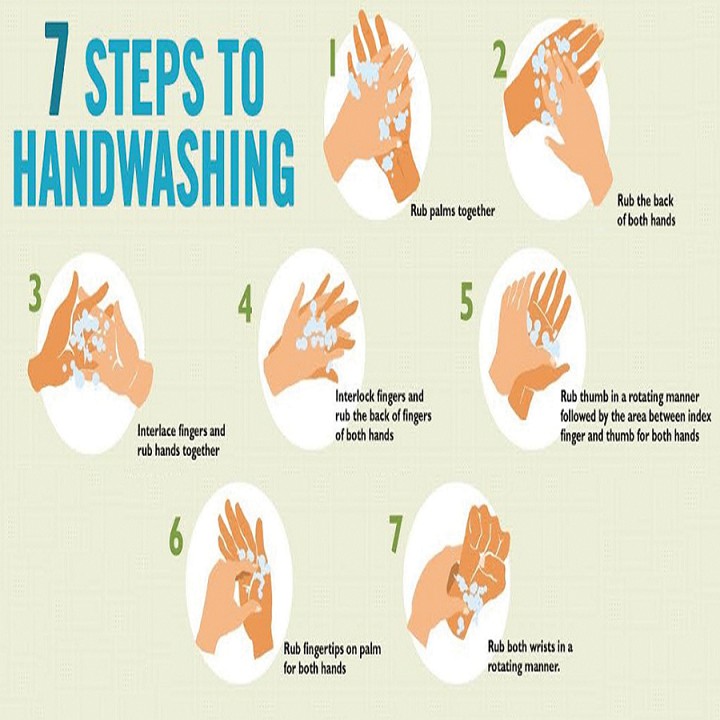 7 STEPS TO HANDWASHING

1
Rub palms together

2
Rub the back of both hands

3
Interlace fingers and rub hands together

4
Interlock fingers and rub the back of fingers of both hands

5
Rub thumb in a rotating manner followed by the area between index finger and thumb for both hands

6
Rub fingertips on palm for both hands

7
Rub both wrists in a rotating manner.