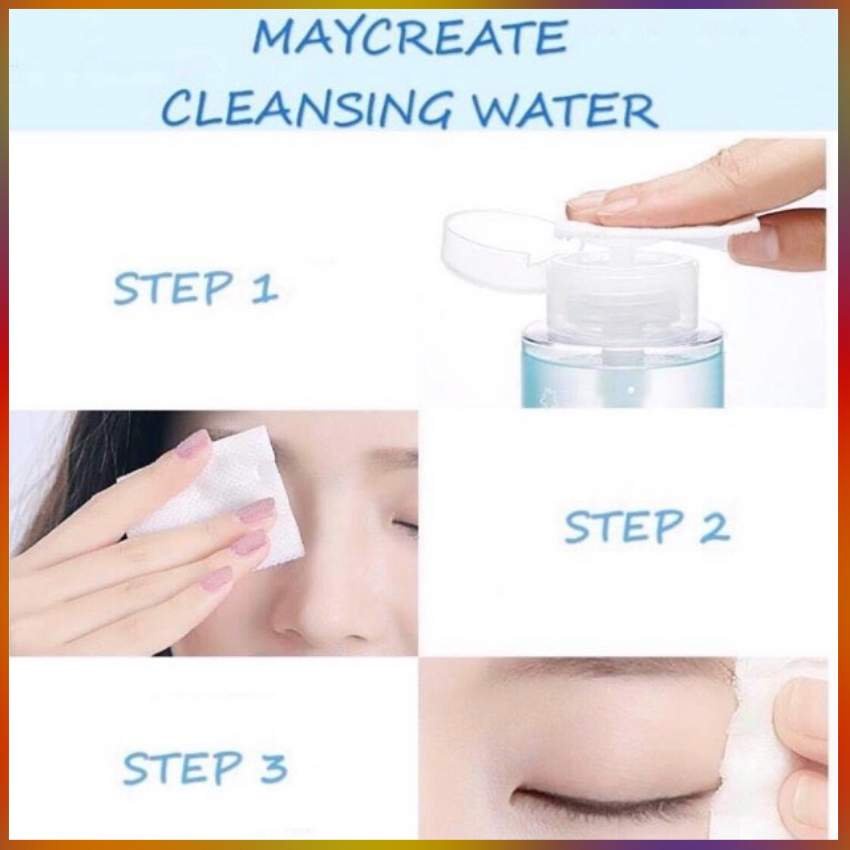 MAYCREATE
CLEANSING WATER

STEP 1

STEP 2

STEP 3