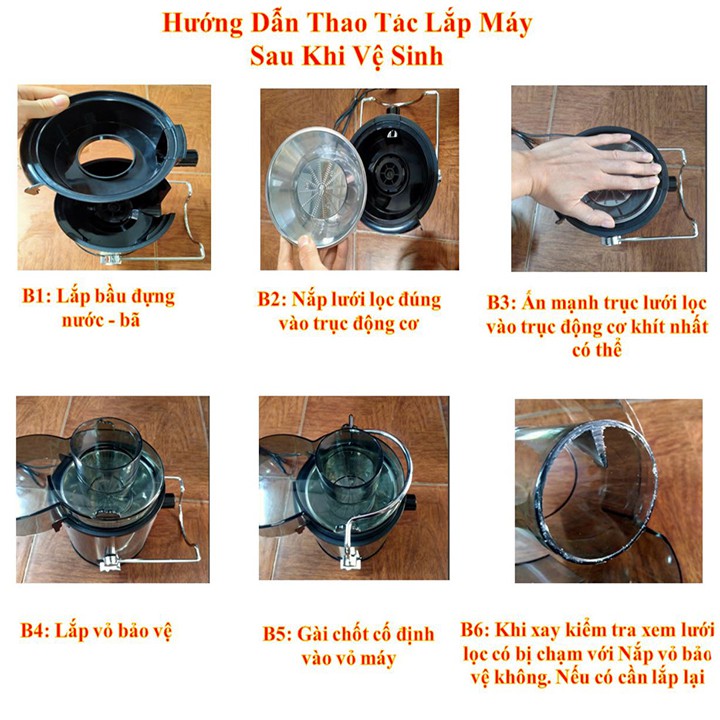 Hướng Dẫn Thao Tác Lắp Máy
Sau Khi Vệ Sinh

B1: Lắp bầu đựng nước - bã

B2: Nắp lưới lọc đúng vào trục động cơ

B3: Ấn mạnh trục lưới lọc vào trục động cơ khít nhất có thể

B4: Lắp vỏ bảo vệ

B5: Gài chốt cố định vào vỏ máy

B6: Khi xay kiểm tra xem lưới lọc có bị chạm với Nắp vỏ bảo vệ không. Nếu có cần lắp lại