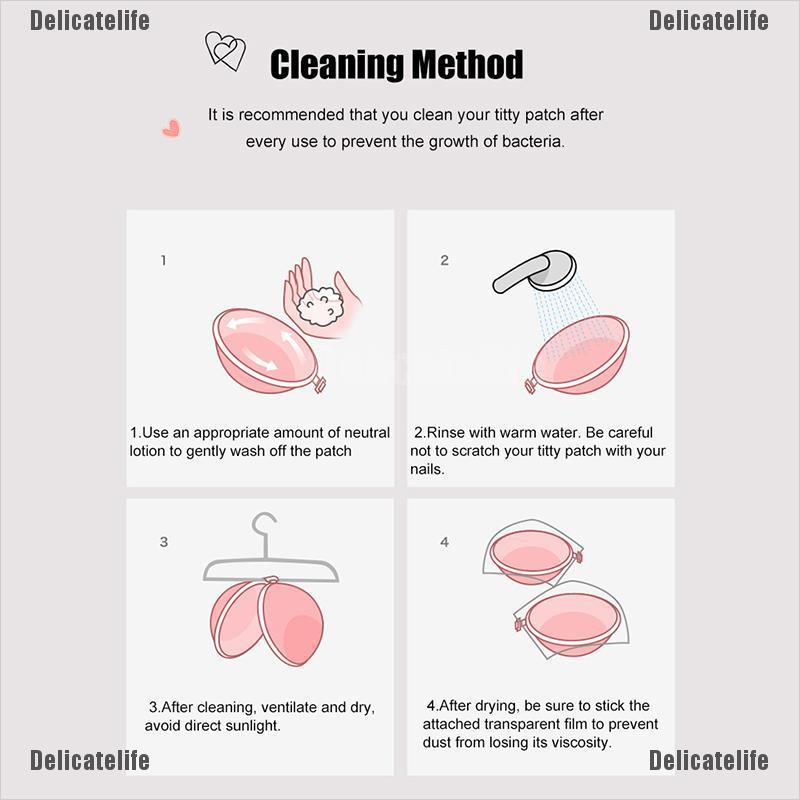 Delicatelife

Delicatelife

Cleaning Method

It is recommended that you clean your titty patch after every use to prevent the growth of bacteria.

1

1.Use an appropriate amount of neutral lotion to gently wash off the patch

2

2.Rinse with warm water. Be careful not to scratch your titty patch with your nails.

3

3.After cleaning, ventilate and dry, avoid direct sunlight.

4

4.After drying, be sure to stick the attached transparent film to prevent dust from losing its viscosity.

Delicatelife

Delicatelife