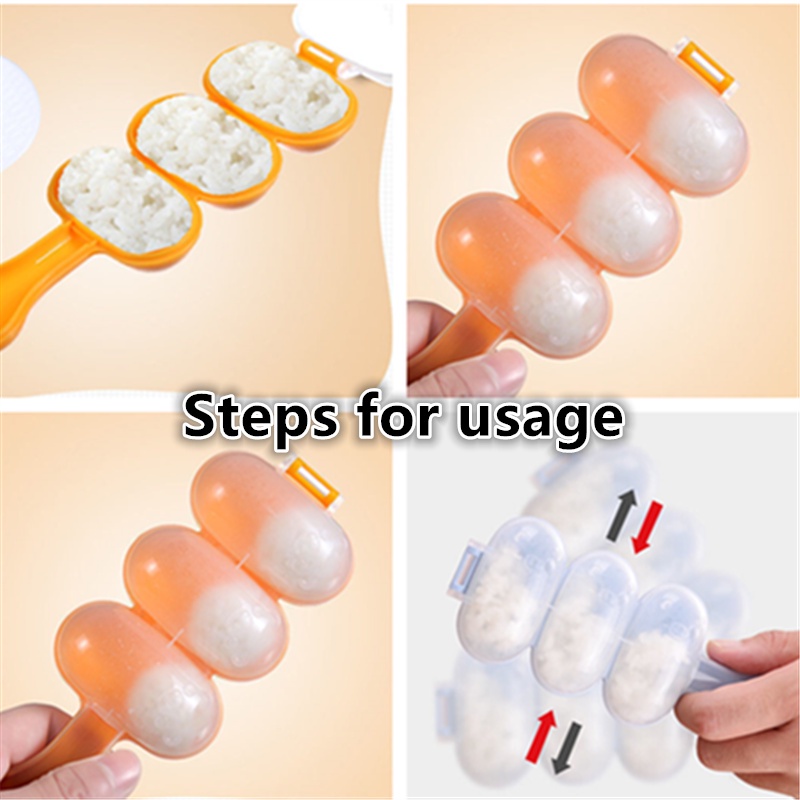 Steps for usage