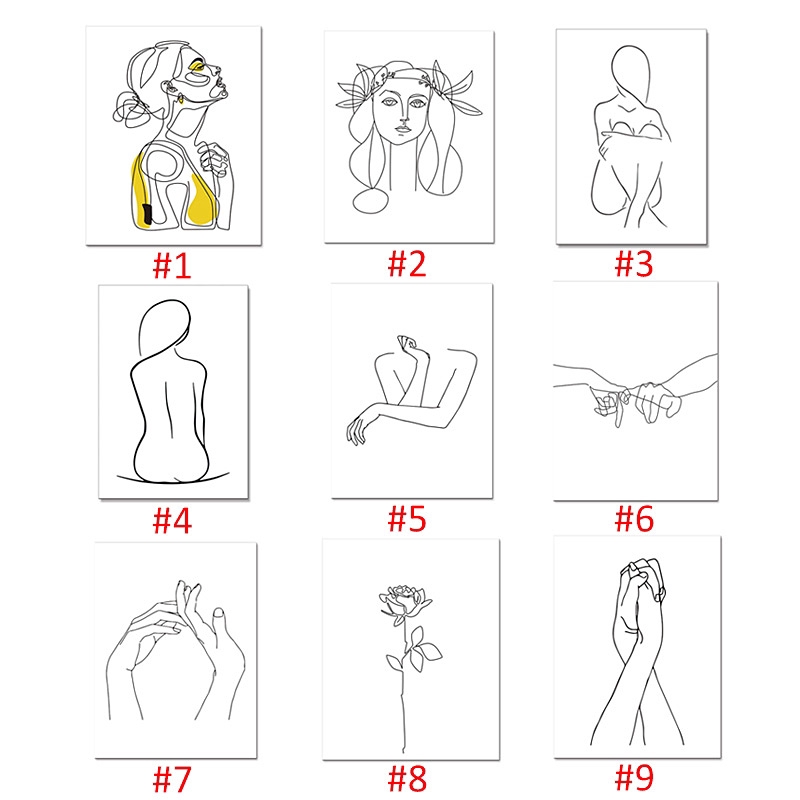 #1 #2 #3

#4 #5 #6

#7 #8 #9