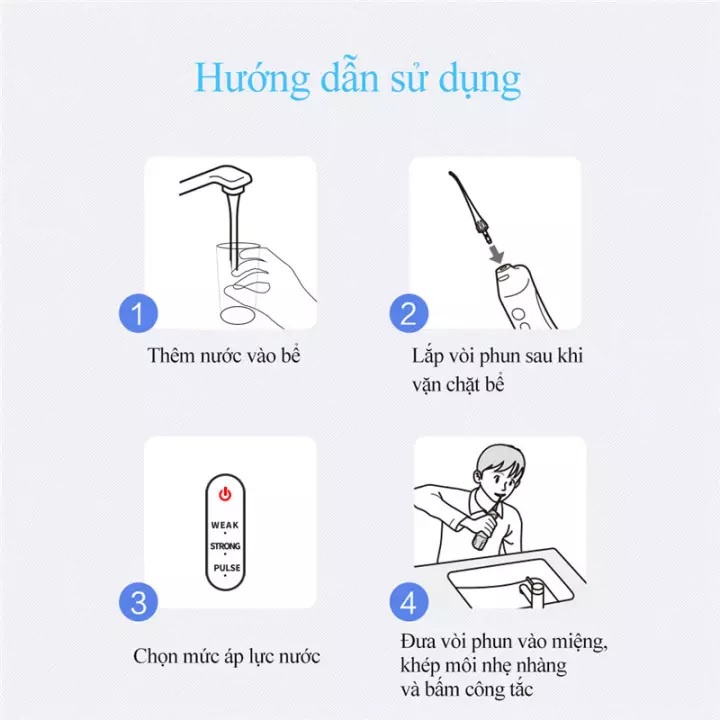 Hướng dẫn sử dụng

1

Thêm nước vào bể

2

Lắp vòi phun sau khi vặn chặt bể

WEAK

STRONG

PULSE

3

Chọn mức áp lực nước

4

Đưa vòi phun vào miệng, khép môi nhẹ nhàng và bấm công tắc