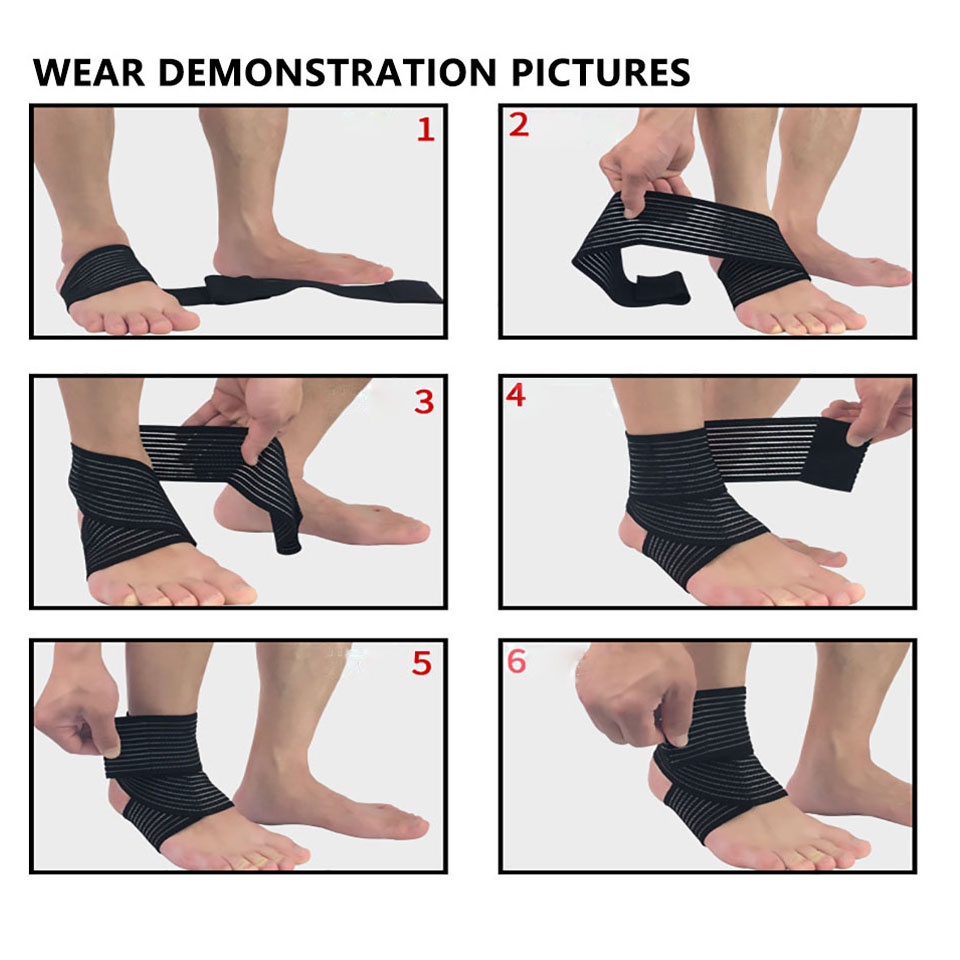 WEAR DEMONSTRATION PICTURES

1

2

3

4

5

6