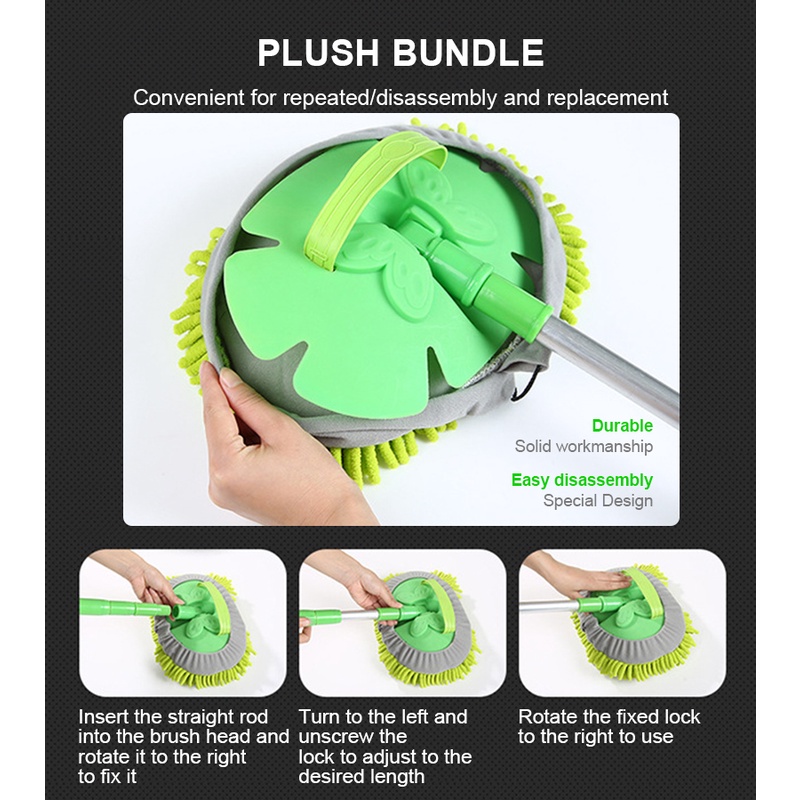 PLUSH BUNDLE

Convenient for repeated/disassembly and replacement

Durable
Solid workmanship

Easy disassembly
Special Design

Insert the straight rod into the brush head and rotate it to the right to fix it

Turn to the left and unscrew the lock to adjust to the desired length

Rotate the fixed lock to the right to use