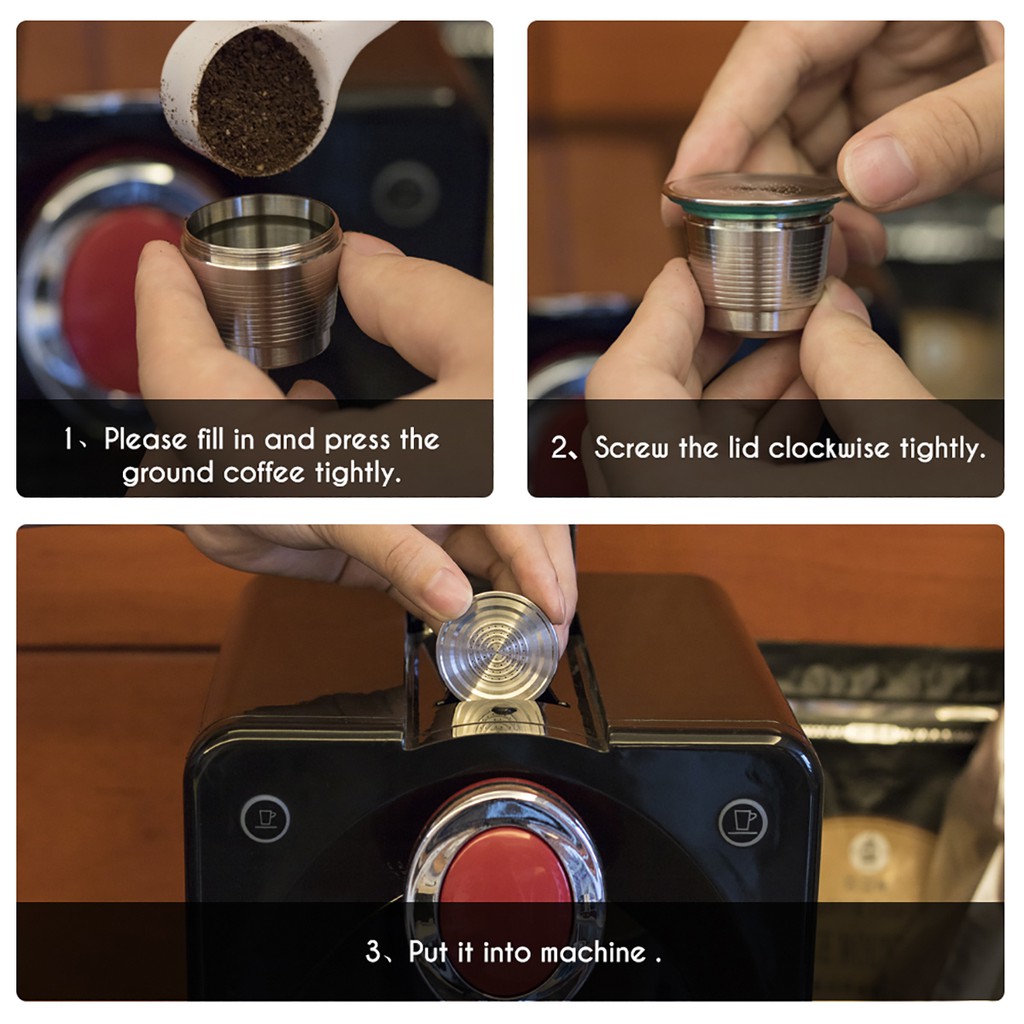 1、Please fill in and press the ground coffee tightly.

2、Screw the lid clockwise tightly.

3、Put it into machine .