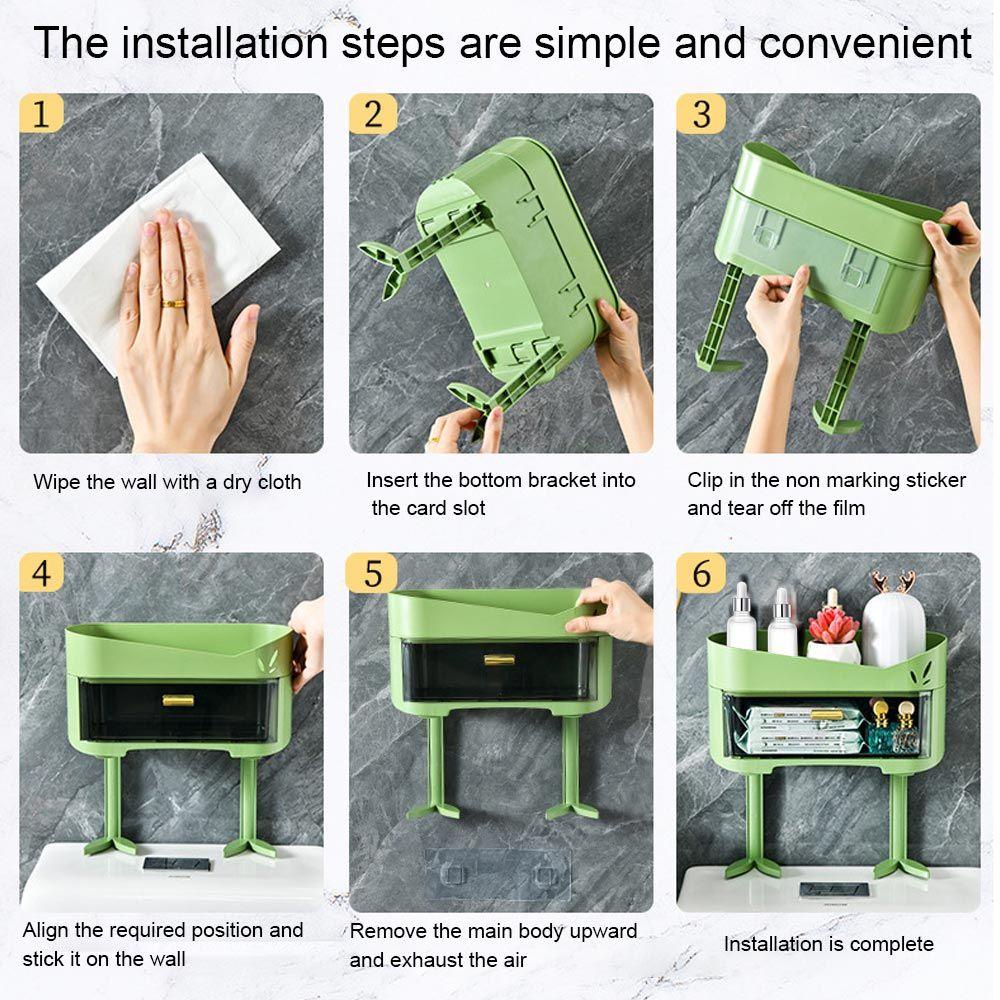 The installation steps are simple and convenient

1

Wipe the wall with a dry cloth

2

Insert the bottom bracket into the card slot

3

Clip in the non marking sticker and tear off the film

4

Align the required position and stick it on the wall

5

Remove the main body upward and exhaust the air

6

Installation is complete