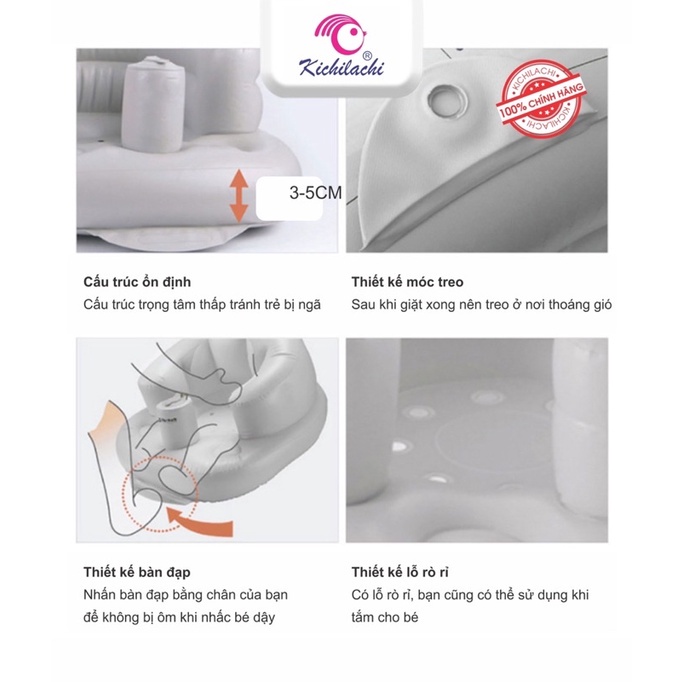 Kichilachi®

KICHILACHI
100% CHÍNH HÃNG
KICHILACHI

3-5CM

Cấu trúc ổn định
Cấu trúc trọng tâm thấp tránh trẻ bị ngã

Thiết kế móc treo
Sau khi giặt xong nên treo ở nơi thoáng gió

Thiết kế bàn đạp
Nhấn bàn đạp bằng chân của bạn để không bị ôm khi nhấc bé dậy

Thiết kế lỗ rò rỉ
Có lỗ rò rỉ, bạn cũng có thể sử dụng khi tắm cho bé