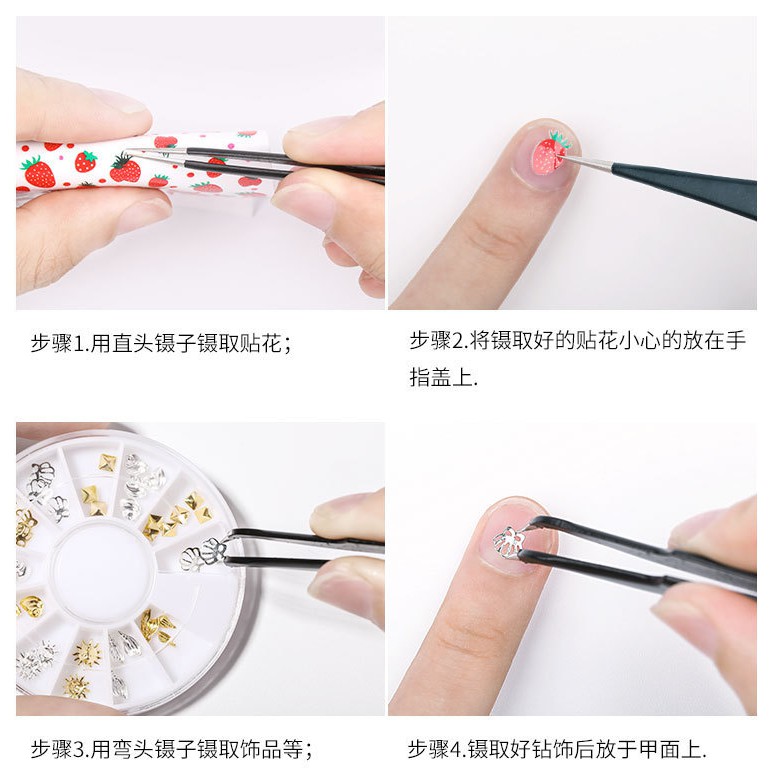 步骤1.用直头镊子镊取贴花；

步骤2.将镊取好的贴花小心的放在手指盖上.

步骤3.用弯头镊子镊取饰品等；

步骤4.镊取好钻饰后放于甲面上.