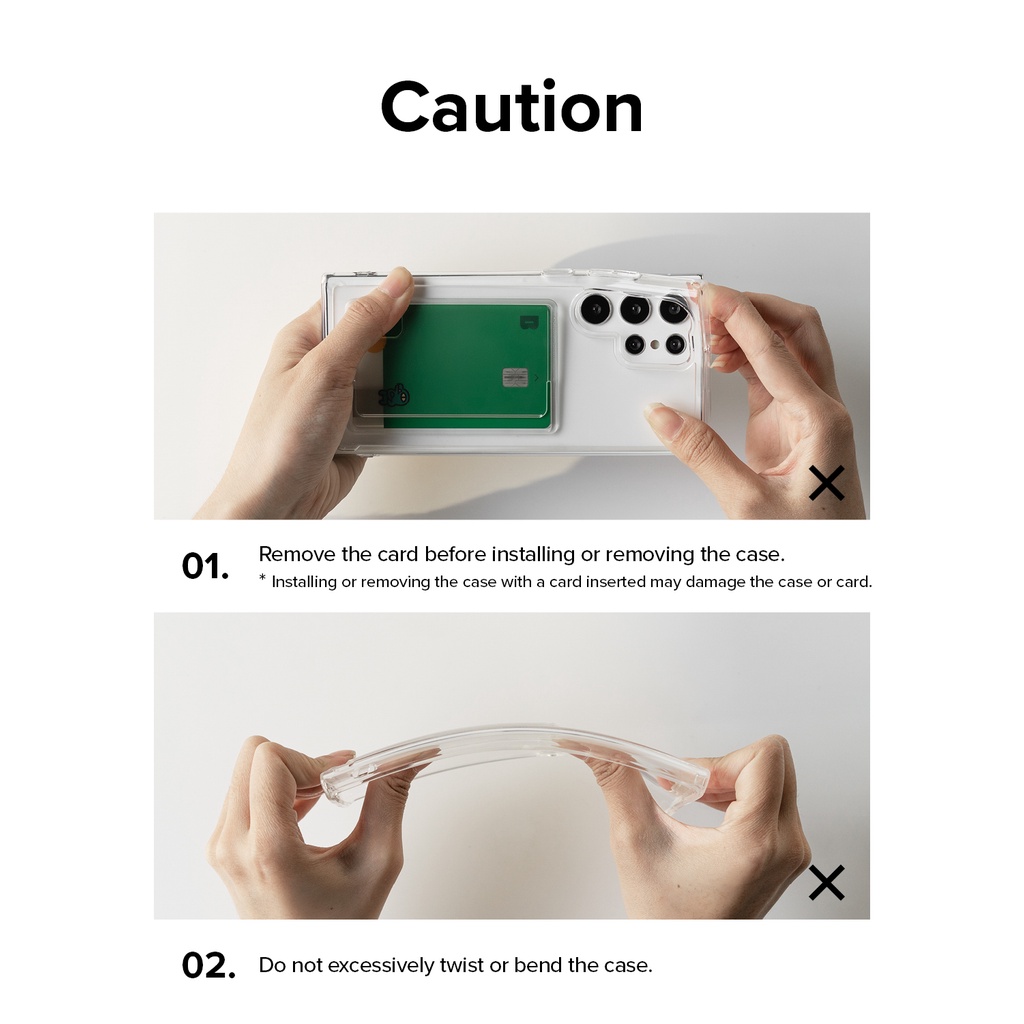 Caution

01. Remove the card before installing or removing the case.
* Installing or removing the case with a card inserted may damage the case or card.

02. Do not excessively twist or bend the case.