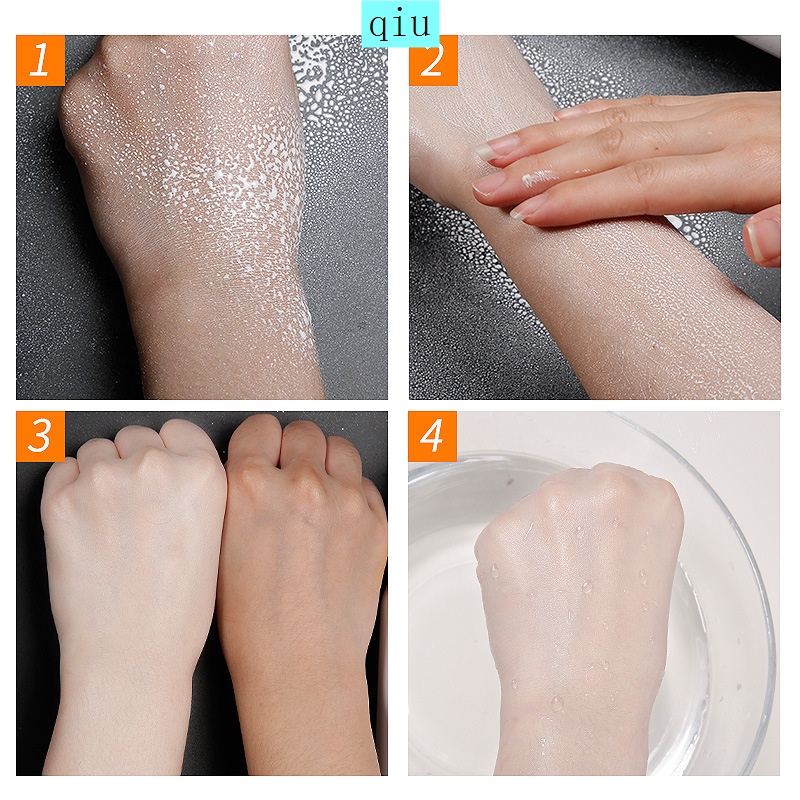 qiu

1

2

3

4