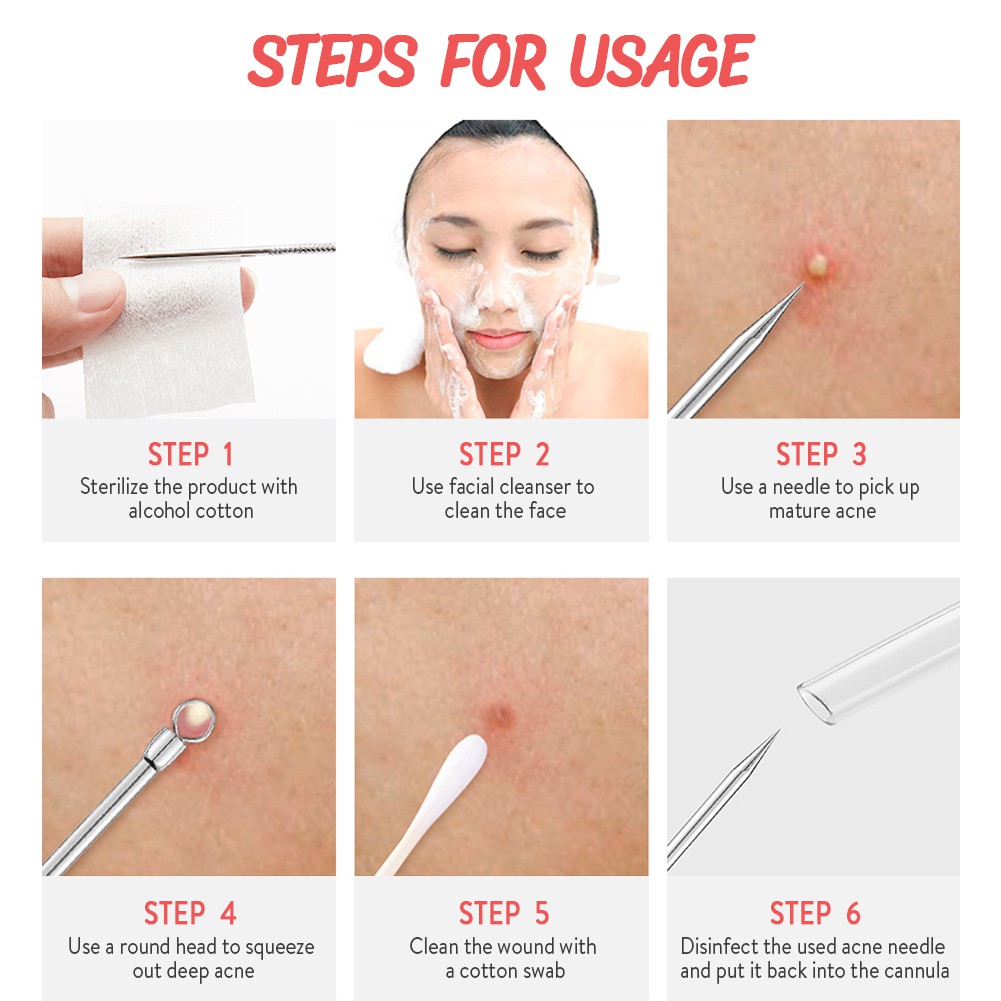 STEPS FOR USAGE

STEP 1
Sterilize the product with alcohol cotton

STEP 2
Use facial cleanser to clean the face

STEP 3
Use a needle to pick up mature acne

STEP 4
Use a round head to squeeze out deep acne

STEP 5
Clean the wound with a cotton swab

STEP 6
Disinfect the used acne needle and put it back into the cannula