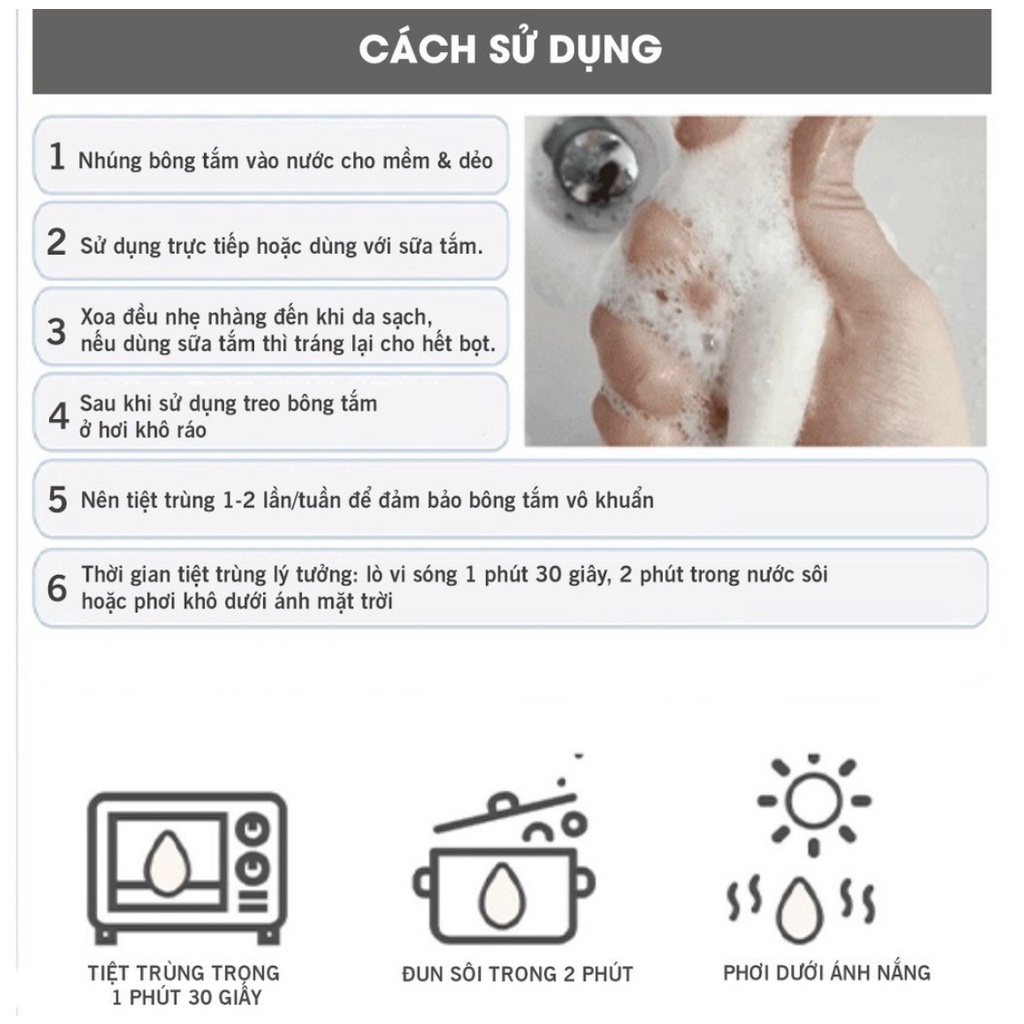 CÁCH SỬ DỤNG

1 Nhúng bông tắm vào nước cho mềm & dẻo

2 Sử dụng trực tiếp hoặc dùng với sữa tắm.

3 Xoa đều nhẹ nhàng đến khi da sạch, nếu dùng sữa tắm thì tráng lại cho hết bọt.

4 Sau khi sử dụng treo bông tắm ở hơi khô ráo

5 Nên tiệt trùng 1-2 lần/tuần để đảm bảo bông tắm vô khuẩn

6 Thời gian tiệt trùng lý tưởng: lò vi sóng 1 phút 30 giây, 2 phút trong nước sôi hoặc phơi khô dưới ánh mặt trời

TIỆT TRÙNG TRONG 1 PHÚT 30 GIÂY

ĐUN SÔI TRONG 2 PHÚT

PHƠI DƯỚI ÁNH NẮNG