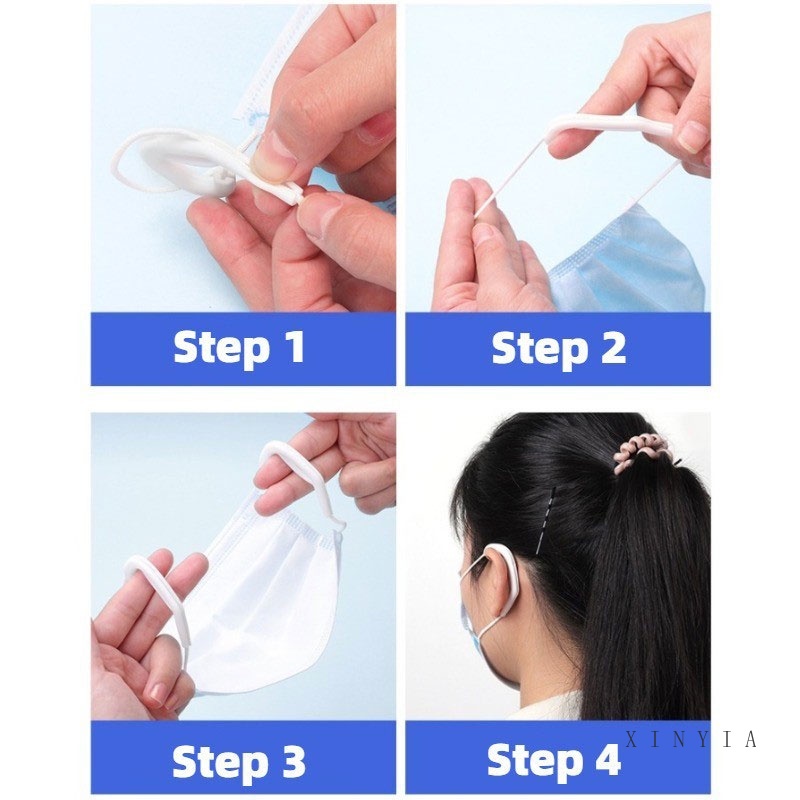 Step 1

Step 2

Step 3

Step 4

XINYIA