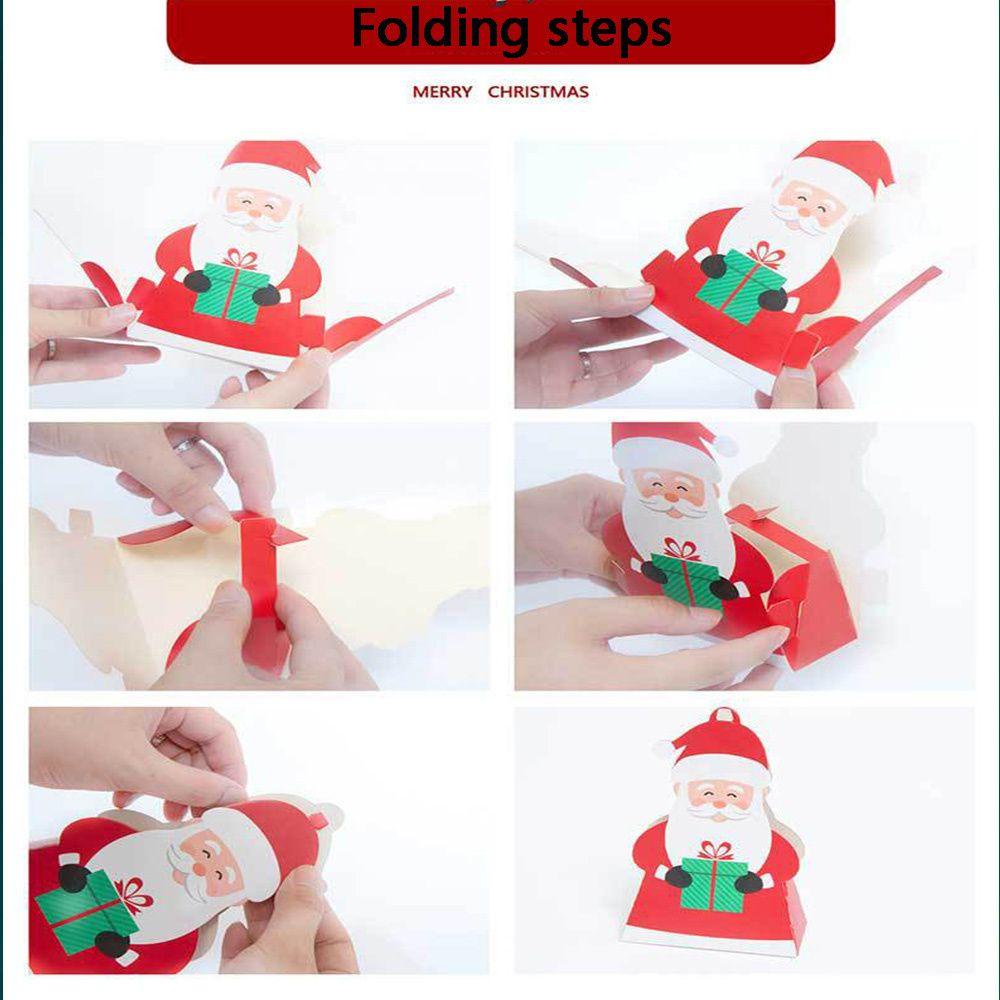 Folding steps

MERRY CHRISTMAS