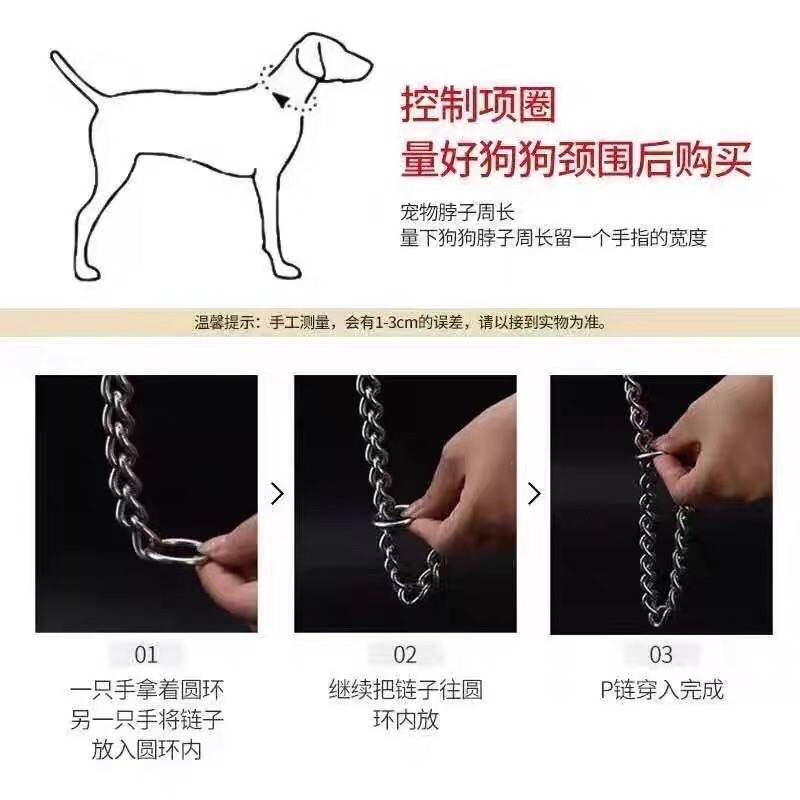 控制项圈
量好狗狗颈围后购买

宠物脖子周长
量下狗狗脖子周长留一个手指的宽度

温馨提示：手工测量，会有1-3cm的误差，请以接到实物为准。

01
一只手拿着圆环另一只手将链子放入圆环内

02
继续把链子往圆环内放

03
P链穿入完成