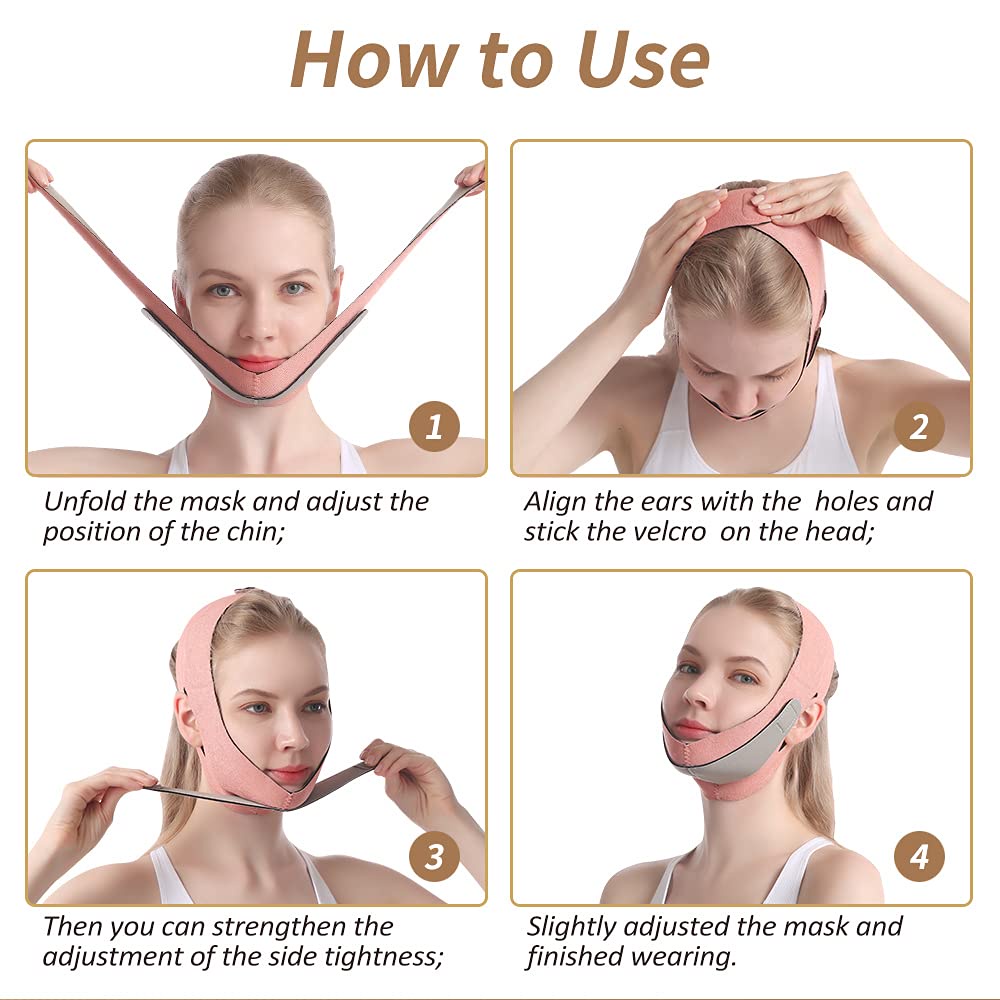 How to Use

1

Unfold the mask and adjust the position of the chin;

2

Align the ears with the  holes and stick the velcro  on the head;

3

Then you can strengthen the adjustment of the side tightness;

4

Slightly adjusted the mask and finished wearing.