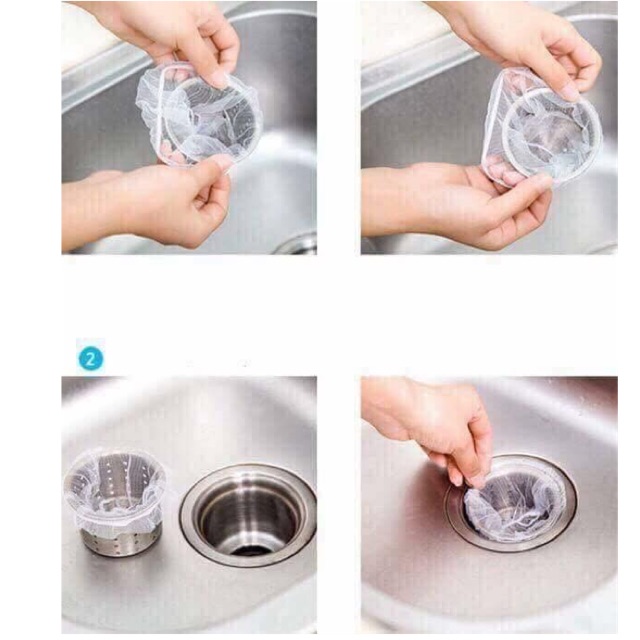 2