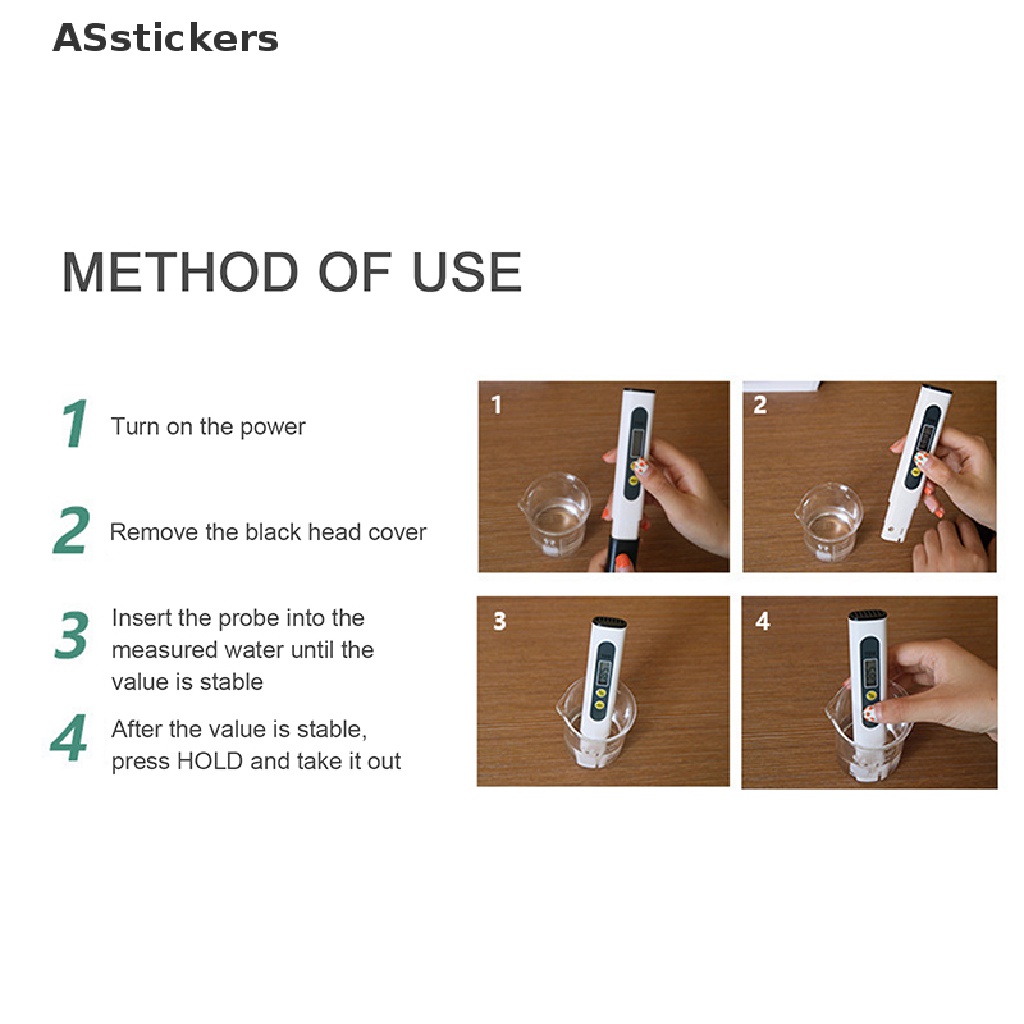 ASstickers

METHOD OF USE

1 Turn on the power

2 Remove the black head cover

3 Insert the probe into the measured water until the value is stable

4 After the value is stable, press HOLD and take it out

1

2

3

4