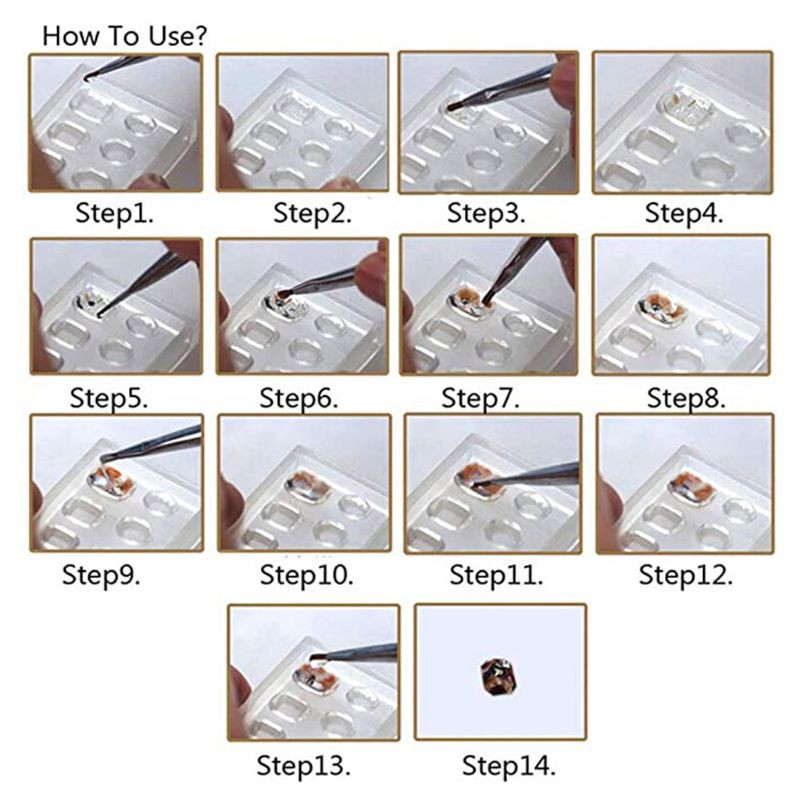 How To Use?

Step1.

Step2.

Step3.

Step4.

Step5.

Step6.

Step7.

Step8.

Step9.

Step10.

Step11.

Step12.

Step13.

Step14.